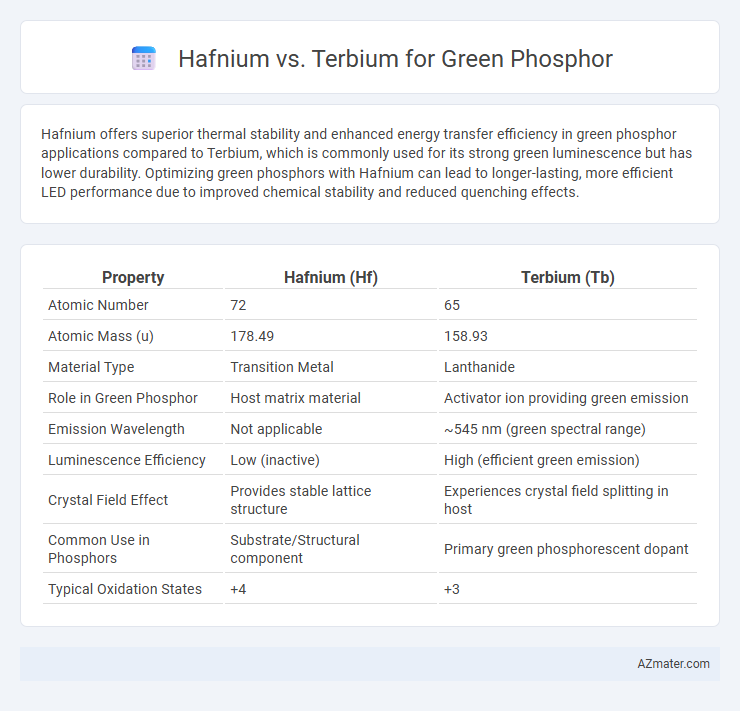 Hafnium vs. Terbium for Green Phosphor

Hafnium offers superior thermal stability and enhanced energy transfer efficiency in green phosphor applications compared to Terbium, which is commonly used for its strong green luminescence but has lower durability. Optimizing green phosphors with Hafnium can lead to longer-lasting, more efficient LED performance due to improved chemical stability and reduced quenching effects.

| Property | Hafnium (Hf) | Terbium (Tb) |
|---|---|---|
| Atomic Number | 72 | 65 |
| Atomic Mass (u) | 178.49 | 158.93 |
| Material Type | Transition Metal | Lanthanide |
| Role in Green Phosphor | Host matrix material | Activator ion providing green emission |
| Emission Wavelength | Not applicable | ~545 nm (green spectral range) |
| Luminescence Efficiency | Low (inactive) | High (efficient green emission) |
| Crystal Field Effect | Provides stable lattice structure | Experiences crystal field splitting in host |
| Common Use in Phosphors | Substrate/Structural component | Primary green phosphorescent dopant |
| Typical Oxidation States | +4 | +3 |

AZmater.com