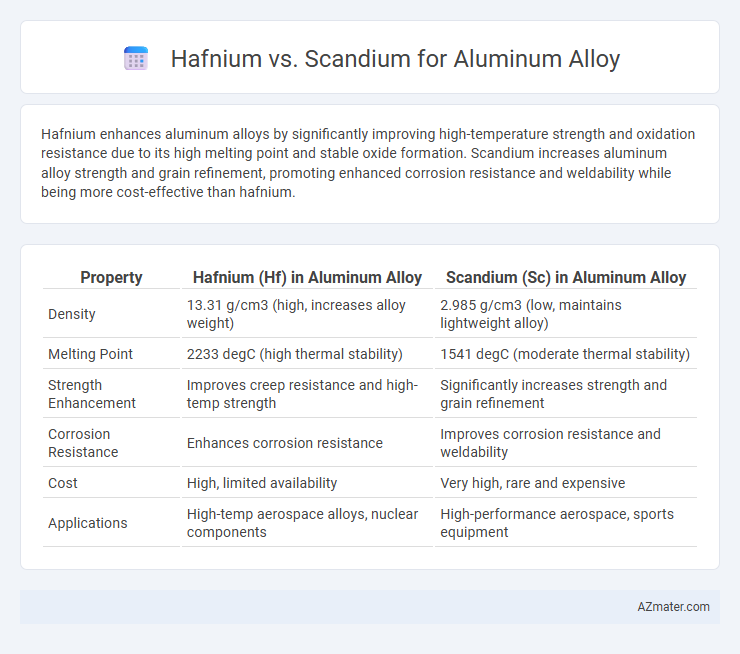 Hafnium vs. Scandium for Aluminum Alloy

Hafnium enhances aluminum alloys by significantly improving high-temperature strength and oxidation resistance due to its high melting point and stable oxide formation. Scandium increases aluminum alloy strength and grain refinement, promoting enhanced corrosion resistance and weldability while being more cost-effective than hafnium.

| Property | Hafnium (Hf) in Aluminum Alloy | Scandium (Sc) in Aluminum Alloy |
|---|---|---|
| Density | 13.31 g/cm3 (high, increases alloy weight) | 2.985 g/cm3 (low, maintains lightweight alloy) |
| Melting Point | 2233 degC (high thermal stability) | 1541 degC (moderate thermal stability) |
| Strength Enhancement | Improves creep resistance and high-temp strength | Significantly increases strength and grain refinement |
| Corrosion Resistance | Enhances corrosion resistance | Improves corrosion resistance and weldability |
| Cost | High, limited availability | Very high, rare and expensive |
| Applications | High-temp aerospace alloys, nuclear components | High-performance aerospace, sports equipment |

AZmater.com