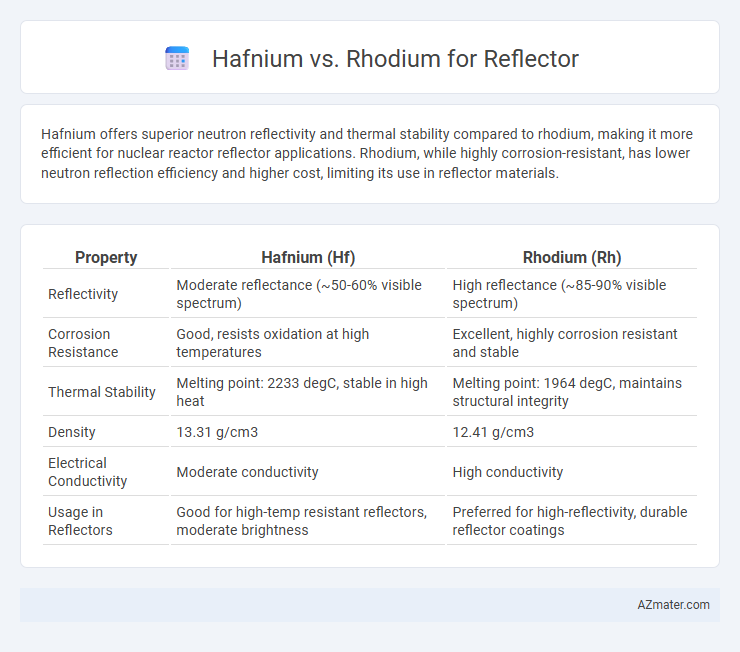 Hafnium vs. Rhodium for Reflector

Hafnium offers superior neutron reflectivity and thermal stability compared to rhodium, making it more efficient for nuclear reactor reflector applications. Rhodium, while highly corrosion-resistant, has lower neutron reflection efficiency and higher cost, limiting its use in reflector materials.

| Property | Hafnium (Hf) | Rhodium (Rh) |
|---|---|---|
| Reflectivity | Moderate reflectance (~50-60% visible spectrum) | High reflectance (~85-90% visible spectrum) |
| Corrosion Resistance | Good, resists oxidation at high temperatures | Excellent, highly corrosion resistant and stable |
| Thermal Stability | Melting point: 2233 degC, stable in high heat | Melting point: 1964 degC, maintains structural integrity |
| Density | 13.31 g/cm3 | 12.41 g/cm3 |
| Electrical Conductivity | Moderate conductivity | High conductivity |
| Usage in Reflectors | Good for high-temp resistant reflectors, moderate brightness | Preferred for high-reflectivity, durable reflector coatings |

AZmater.com