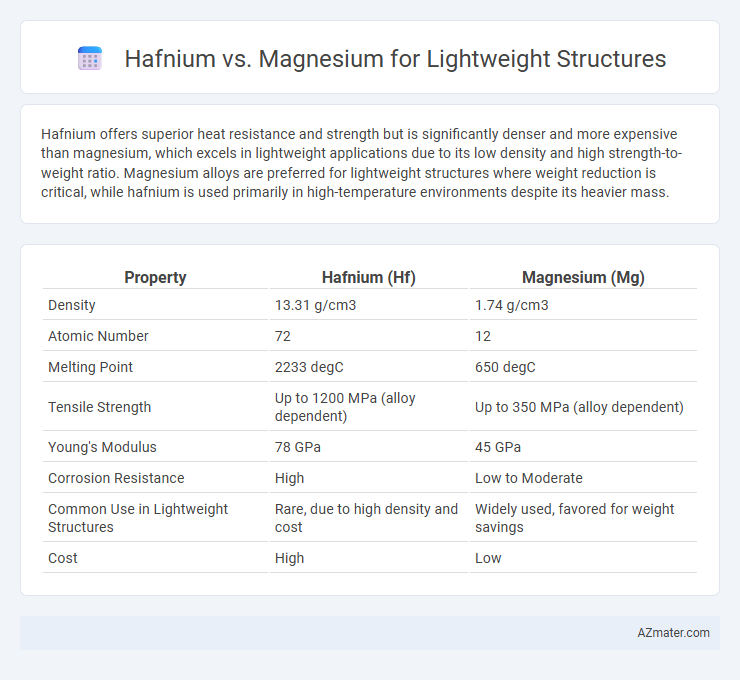 Hafnium vs. Magnesium for Lightweight Structures

Hafnium offers superior heat resistance and strength but is significantly denser and more expensive than magnesium, which excels in lightweight applications due to its low density and high strength-to-weight ratio. Magnesium alloys are preferred for lightweight structures where weight reduction is critical, while hafnium is used primarily in high-temperature environments despite its heavier mass.

| Property | Hafnium (Hf) | Magnesium (Mg) |
|---|---|---|
| Density | 13.31 g/cm3 | 1.74 g/cm3 |
| Atomic Number | 72 | 12 |
| Melting Point | 2233 degC | 650 degC |
| Tensile Strength | Up to 1200 MPa (alloy dependent) | Up to 350 MPa (alloy dependent) |
| Young's Modulus | 78 GPa | 45 GPa |
| Corrosion Resistance | High | Low to Moderate |
| Common Use in Lightweight Structures | Rare, due to high density and cost | Widely used, favored for weight savings |
| Cost | High | Low |

AZmater.com