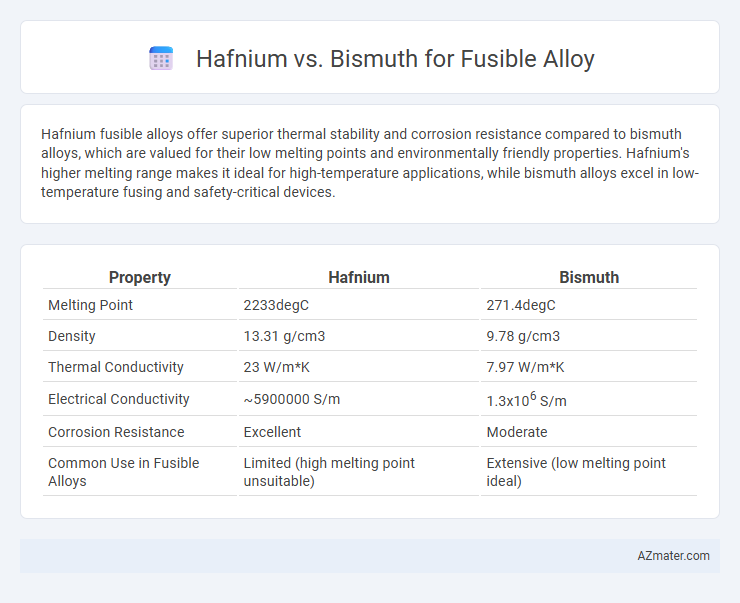 Hafnium vs. Bismuth for Fusible Alloy

Hafnium fusible alloys offer superior thermal stability and corrosion resistance compared to bismuth alloys, which are valued for their low melting points and environmentally friendly properties. Hafnium's higher melting range makes it ideal for high-temperature applications, while bismuth alloys excel in low-temperature fusing and safety-critical devices.

| Property | Hafnium | Bismuth |
|---|---|---|
| Melting Point | 2233degC | 271.4degC |
| Density | 13.31 g/cm3 | 9.78 g/cm3 |
| Thermal Conductivity | 23 W/m*K | 7.97 W/m*K |
| Electrical Conductivity | ~5900000 S/m | $1.3x10^6$ S/m |
| Corrosion Resistance | Excellent | Moderate |
| Common Use in Fusible Alloys | Limited (high melting point unsuitable) | Extensive (low melting point ideal) |

AZmater.com