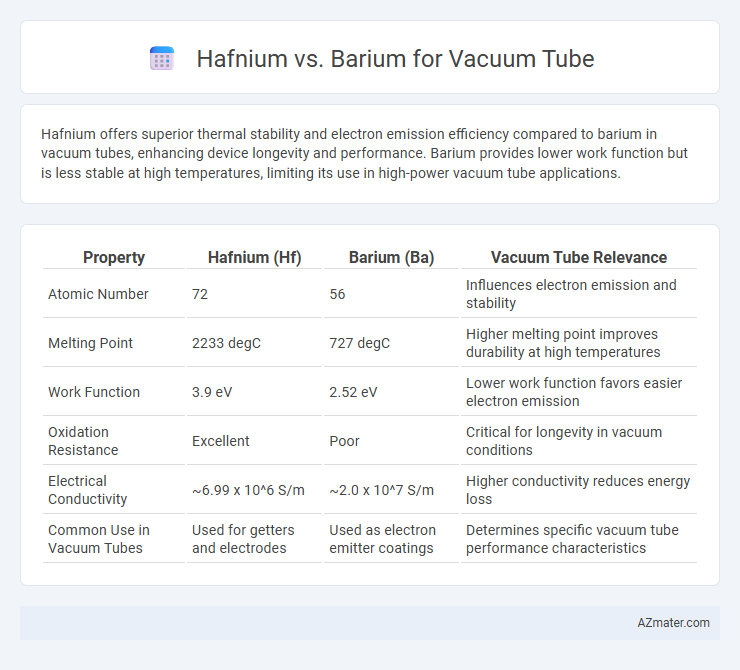 Hafnium vs. Barium for Vacuum Tube

Hafnium offers superior thermal stability and electron emission efficiency compared to barium in vacuum tubes, enhancing device longevity and performance. Barium provides lower work function but is less stable at high temperatures, limiting its use in high-power vacuum tube applications.

| Property | Hafnium (Hf) | Barium (Ba) | Vacuum Tube Relevance |
|---|---|---|---|
| Atomic Number | 72 | 56 | Influences electron emission and stability |
| Melting Point | 2233 degC | 727 degC | Higher melting point improves durability at high temperatures |
| Work Function | 3.9 eV | 2.52 eV | Lower work function favors easier electron emission |
| Oxidation Resistance | Excellent | Poor | Critical for longevity in vacuum conditions |
| Electrical Conductivity | ~6.99 x 10^6 S/m | ~2.0 x 10^7 S/m | Higher conductivity reduces energy loss |
| Common Use in Vacuum Tubes | Used for getters and electrodes | Used as electron emitter coatings | Determines specific vacuum tube performance characteristics |

AZmater.com