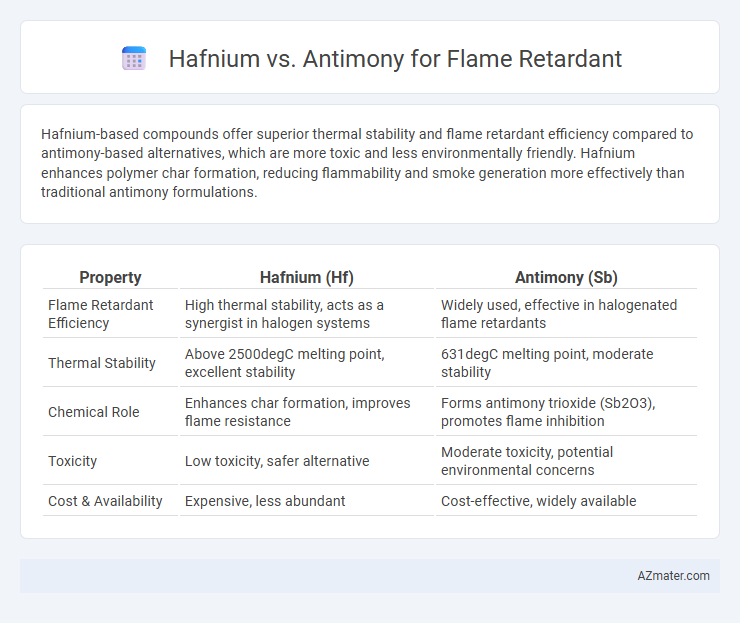 Hafnium vs. Antimony for Flame Retardant

Hafnium-based compounds offer superior thermal stability and flame retardant efficiency compared to antimony-based alternatives, which are more toxic and less environmentally friendly. Hafnium enhances polymer char formation, reducing flammability and smoke generation more effectively than traditional antimony formulations.

| Property | Hafnium (Hf) | Antimony (Sb) |
|---|---|---|
| Flame Retardant Efficiency | High thermal stability, acts as a synergist in halogen systems | Widely used, effective in halogenated flame retardants |
| Thermal Stability | Above 2500degC melting point, excellent stability | 631degC melting point, moderate stability |
| Chemical Role | Enhances char formation, improves flame resistance | Forms antimony trioxide (Sb2O3), promotes flame inhibition |
| Toxicity | Low toxicity, safer alternative | Moderate toxicity, potential environmental concerns |
| Cost & Availability | Expensive, less abundant | Cost-effective, widely available |

AZmater.com