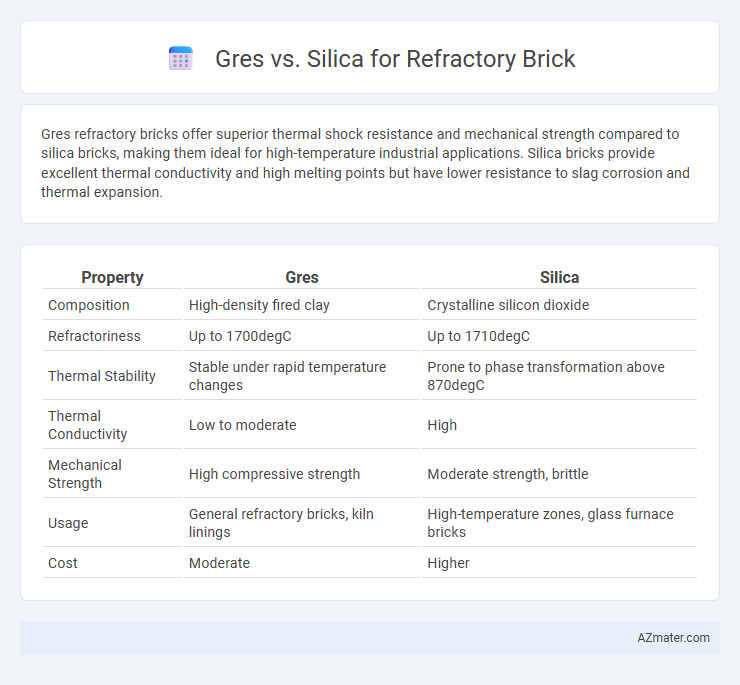 Gres vs. Silica for Refractory Brick

Gres refractory bricks offer superior thermal shock resistance and mechanical strength compared to silica bricks, making them ideal for high-temperature industrial applications. Silica bricks provide excellent thermal conductivity and high melting points but have lower resistance to slag corrosion and thermal expansion.

| Property | Gres | Silica |
|---|---|---|
| Composition | High-density fired clay | Crystalline silicon dioxide |
| Refractoriness | Up to 1700degC | Up to 1710degC |
| Thermal Stability | Stable under rapid temperature changes | Prone to phase transformation above 870degC |
| Thermal Conductivity | Low to moderate | High |
| Mechanical Strength | High compressive strength | Moderate strength, brittle |
| Usage | General refractory bricks, kiln linings | High-temperature zones, glass furnace bricks |
| Cost | Moderate | Higher |

AZmater.com