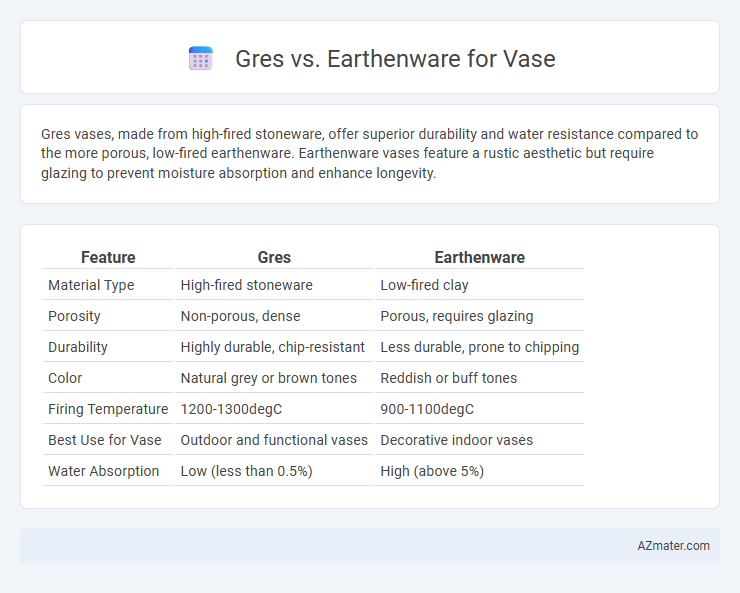 Gres vs. Earthenware for Vase

Gres vases, made from high-fired stoneware, offer superior durability and water resistance compared to the more porous, low-fired earthenware. Earthenware vases feature a rustic aesthetic but require glazing to prevent moisture absorption and enhance longevity.

| Feature | Gres | Earthenware |
|---|---|---|
| Material Type | High-fired stoneware | Low-fired clay |
| Porosity | Non-porous, dense | Porous, requires glazing |
| Durability | Highly durable, chip-resistant | Less durable, prone to chipping |
| Color | Natural grey or brown tones | Reddish or buff tones |
| Firing Temperature | 1200-1300degC | 900-1100degC |
| Best Use for Vase | Outdoor and functional vases | Decorative indoor vases |
| Water Absorption | Low (less than 0.5%) | High (above 5%) |

AZmater.com