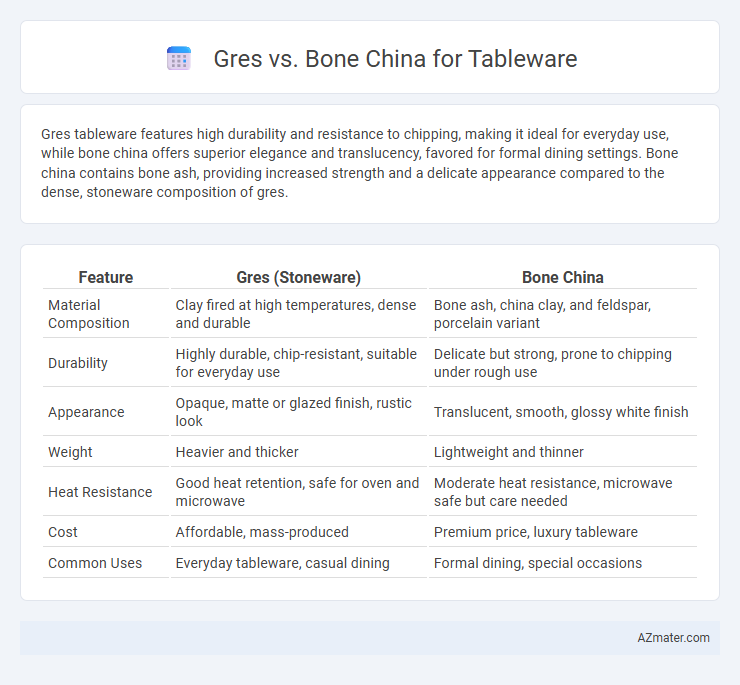 Gres vs. Bone China for Tableware

Gres tableware features high durability and resistance to chipping, making it ideal for everyday use, while bone china offers superior elegance and translucency, favored for formal dining settings. Bone china contains bone ash, providing increased strength and a delicate appearance compared to the dense, stoneware composition of gres.

| Feature | Gres (Stoneware) | Bone China |
|---|---|---|
| Material Composition | Clay fired at high temperatures, dense and durable | Bone ash, china clay, and feldspar, porcelain variant |
| Durability | Highly durable, chip-resistant, suitable for everyday use | Delicate but strong, prone to chipping under rough use |
| Appearance | Opaque, matte or glazed finish, rustic look | Translucent, smooth, glossy white finish |
| Weight | Heavier and thicker | Lightweight and thinner |
| Heat Resistance | Good heat retention, safe for oven and microwave | Moderate heat resistance, microwave safe but care needed |
| Cost | Affordable, mass-produced | Premium price, luxury tableware |
| Common Uses | Everyday tableware, casual dining | Formal dining, special occasions |

AZmater.com