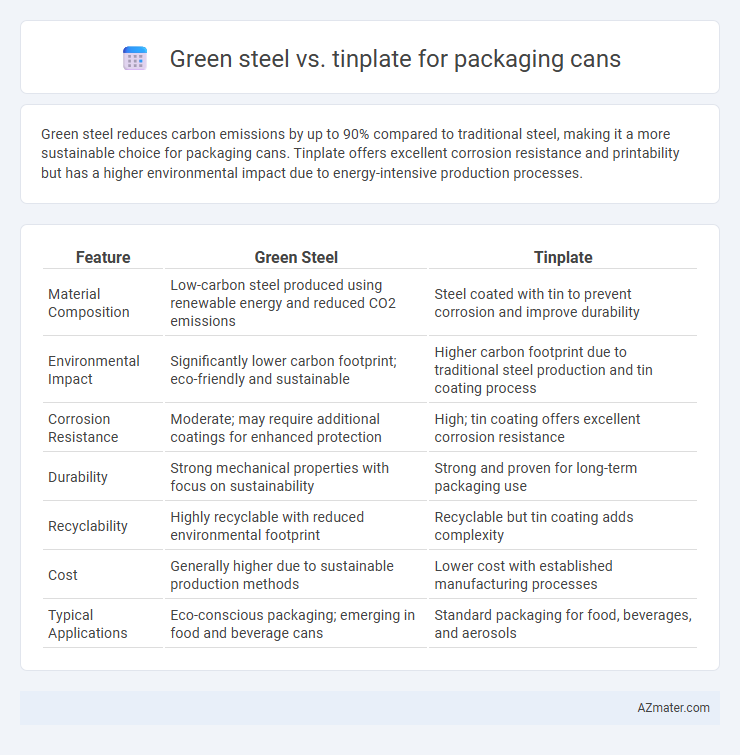 Green steel vs. tinplate for packaging cans

Green steel reduces carbon emissions by up to 90% compared to traditional steel, making it a more sustainable choice for packaging cans. Tinplate offers excellent corrosion resistance and printability but has a higher environmental impact due to energy-intensive production processes.

| Feature | Green Steel | Tinplate |
|---|---|---|
| Material Composition | Low-carbon steel produced using renewable energy and reduced CO2 emissions | Steel coated with tin to prevent corrosion and improve durability |
| Environmental Impact | Significantly lower carbon footprint; eco-friendly and sustainable | Higher carbon footprint due to traditional steel production and tin coating process |
| Corrosion Resistance | Moderate; may require additional coatings for enhanced protection | High; tin coating offers excellent corrosion resistance |
| Durability | Strong mechanical properties with focus on sustainability | Strong and proven for long-term packaging use |
| Recyclability | Highly recyclable with reduced environmental footprint | Recyclable but tin coating adds complexity |
| Cost | Generally higher due to sustainable production methods | Lower cost with established manufacturing processes |
| Typical Applications | Eco-conscious packaging; emerging in food and beverage cans | Standard packaging for food, beverages, and aerosols |

AZmater.com