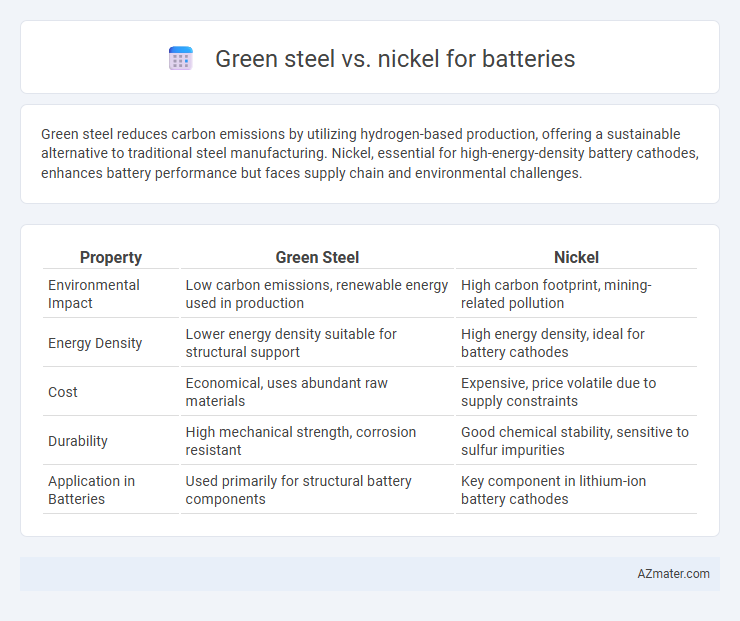 Green steel vs. nickel for batteries

Green steel reduces carbon emissions by utilizing hydrogen-based production, offering a sustainable alternative to traditional steel manufacturing. Nickel, essential for high-energy-density battery cathodes, enhances battery performance but faces supply chain and environmental challenges.

| Property | Green Steel | Nickel |
|---|---|---|
| Environmental Impact | Low carbon emissions, renewable energy used in production | High carbon footprint, mining-related pollution |
| Energy Density | Lower energy density suitable for structural support | High energy density, ideal for battery cathodes |
| Cost | Economical, uses abundant raw materials | Expensive, price volatile due to supply constraints |
| Durability | High mechanical strength, corrosion resistant | Good chemical stability, sensitive to sulfur impurities |
| Application in Batteries | Used primarily for structural battery components | Key component in lithium-ion battery cathodes |

AZmater.com