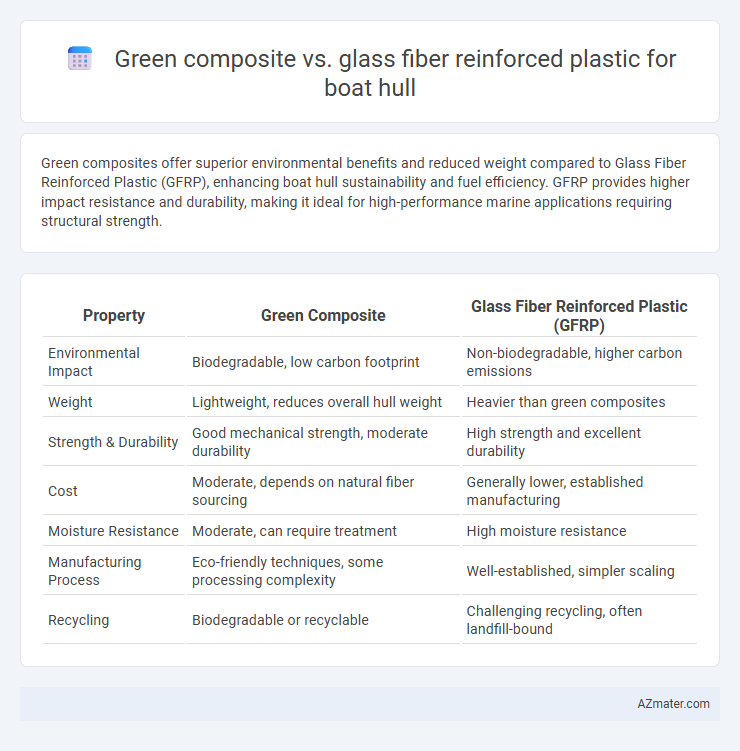 Green composite vs. glass fiber reinforced plastic for boat hull

Green composites offer superior environmental benefits and reduced weight compared to Glass Fiber Reinforced Plastic (GFRP), enhancing boat hull sustainability and fuel efficiency. GFRP provides higher impact resistance and durability, making it ideal for high-performance marine applications requiring structural strength.

| Property | Green Composite | Glass Fiber Reinforced Plastic (GFRP) |
|---|---|---|
| Environmental Impact | Biodegradable, low carbon footprint | Non-biodegradable, higher carbon emissions |
| Weight | Lightweight, reduces overall hull weight | Heavier than green composites |
| Strength & Durability | Good mechanical strength, moderate durability | High strength and excellent durability |
| Cost | Moderate, depends on natural fiber sourcing | Generally lower, established manufacturing |
| Moisture Resistance | Moderate, can require treatment | High moisture resistance |
| Manufacturing Process | Eco-friendly techniques, some processing complexity | Well-established, simpler scaling |
| Recycling | Biodegradable or recyclable | Challenging recycling, often landfill-bound |

AZmater.com