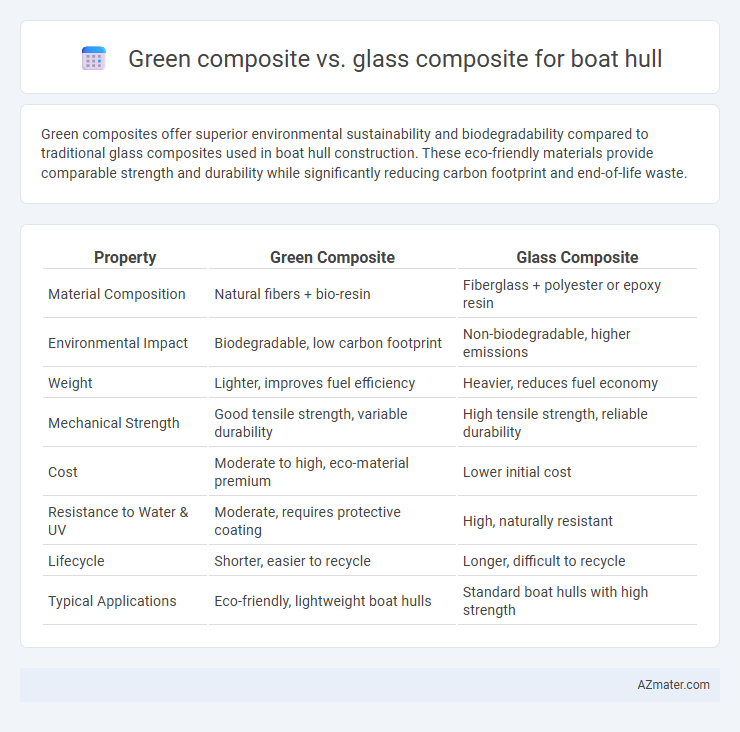 Green composite vs. glass composite for boat hull

Green composites offer superior environmental sustainability and biodegradability compared to traditional glass composites used in boat hull construction. These eco-friendly materials provide comparable strength and durability while significantly reducing carbon footprint and end-of-life waste.

| Property | Green Composite | Glass Composite |
|---|---|---|
| Material Composition | Natural fibers + bio-resin | Fiberglass + polyester or epoxy resin |
| Environmental Impact | Biodegradable, low carbon footprint | Non-biodegradable, higher emissions |
| Weight | Lighter, improves fuel efficiency | Heavier, reduces fuel economy |
| Mechanical Strength | Good tensile strength, variable durability | High tensile strength, reliable durability |
| Cost | Moderate to high, eco-material premium | Lower initial cost |
| Resistance to Water & UV | Moderate, requires protective coating | High, naturally resistant |
| Lifecycle | Shorter, easier to recycle | Longer, difficult to recycle |
| Typical Applications | Eco-friendly, lightweight boat hulls | Standard boat hulls with high strength |

AZmater.com