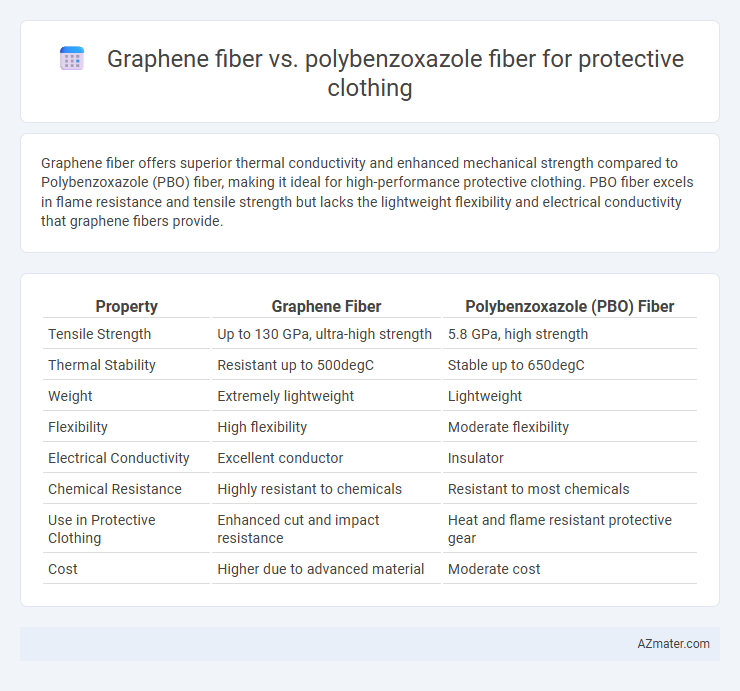 Graphene fiber vs. polybenzoxazole fiber for protective clothing

Graphene fiber offers superior thermal conductivity and enhanced mechanical strength compared to Polybenzoxazole (PBO) fiber, making it ideal for high-performance protective clothing. PBO fiber excels in flame resistance and tensile strength but lacks the lightweight flexibility and electrical conductivity that graphene fibers provide.

| Property | Graphene Fiber | Polybenzoxazole (PBO) Fiber |
|---|---|---|
| Tensile Strength | Up to 130 GPa, ultra-high strength | 5.8 GPa, high strength |
| Thermal Stability | Resistant up to 500degC | Stable up to 650degC |
| Weight | Extremely lightweight | Lightweight |
| Flexibility | High flexibility | Moderate flexibility |
| Electrical Conductivity | Excellent conductor | Insulator |
| Chemical Resistance | Highly resistant to chemicals | Resistant to most chemicals |
| Use in Protective Clothing | Enhanced cut and impact resistance | Heat and flame resistant protective gear |
| Cost | Higher due to advanced material | Moderate cost |

AZmater.com