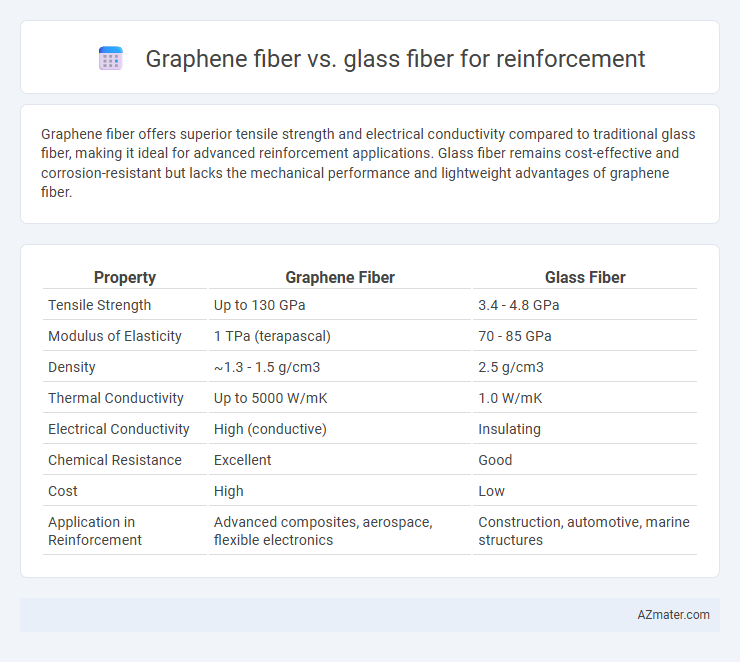 Graphene fiber vs. glass fiber for reinforcement

Graphene fiber offers superior tensile strength and electrical conductivity compared to traditional glass fiber, making it ideal for advanced reinforcement applications. Glass fiber remains cost-effective and corrosion-resistant but lacks the mechanical performance and lightweight advantages of graphene fiber.

| Property | Graphene Fiber | Glass Fiber |
|---|---|---|
| Tensile Strength | Up to 130 GPa | 3.4 - 4.8 GPa |
| Modulus of Elasticity | 1 TPa (terapascal) | 70 - 85 GPa |
| Density | ~1.3 - 1.5 g/cm3 | 2.5 g/cm3 |
| Thermal Conductivity | Up to 5000 W/mK | 1.0 W/mK |
| Electrical Conductivity | High (conductive) | Insulating |
| Chemical Resistance | Excellent | Good |
| Cost | High | Low |
| Application in Reinforcement | Advanced composites, aerospace, flexible electronics | Construction, automotive, marine structures |

AZmater.com