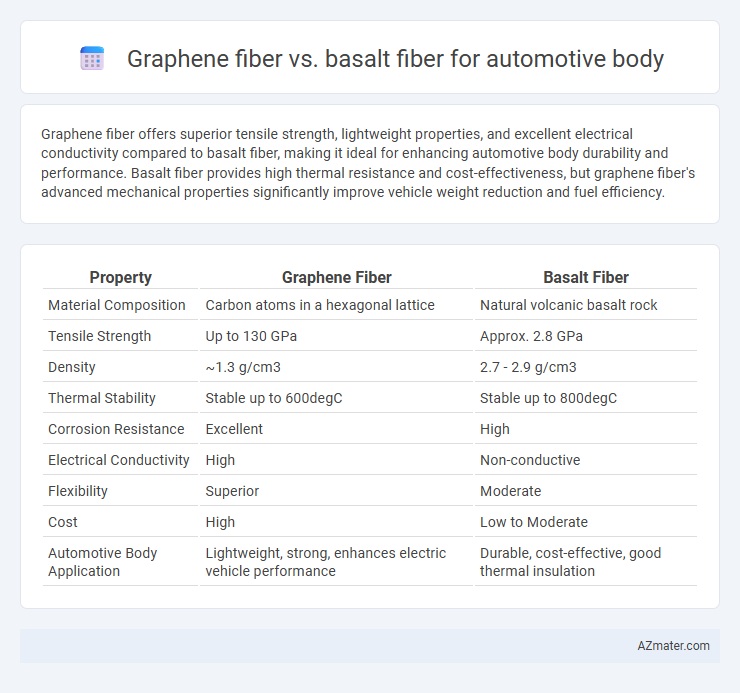 Graphene fiber vs. basalt fiber for automotive body

Graphene fiber offers superior tensile strength, lightweight properties, and excellent electrical conductivity compared to basalt fiber, making it ideal for enhancing automotive body durability and performance. Basalt fiber provides high thermal resistance and cost-effectiveness, but graphene fiber's advanced mechanical properties significantly improve vehicle weight reduction and fuel efficiency.

| Property | Graphene Fiber | Basalt Fiber |
|---|---|---|
| Material Composition | Carbon atoms in a hexagonal lattice | Natural volcanic basalt rock |
| Tensile Strength | Up to 130 GPa | Approx. 2.8 GPa |
| Density | ~1.3 g/cm3 | 2.7 - 2.9 g/cm3 |
| Thermal Stability | Stable up to 600degC | Stable up to 800degC |
| Corrosion Resistance | Excellent | High |
| Electrical Conductivity | High | Non-conductive |
| Flexibility | Superior | Moderate |
| Cost | High | Low to Moderate |
| Automotive Body Application | Lightweight, strong, enhances electric vehicle performance | Durable, cost-effective, good thermal insulation |

AZmater.com