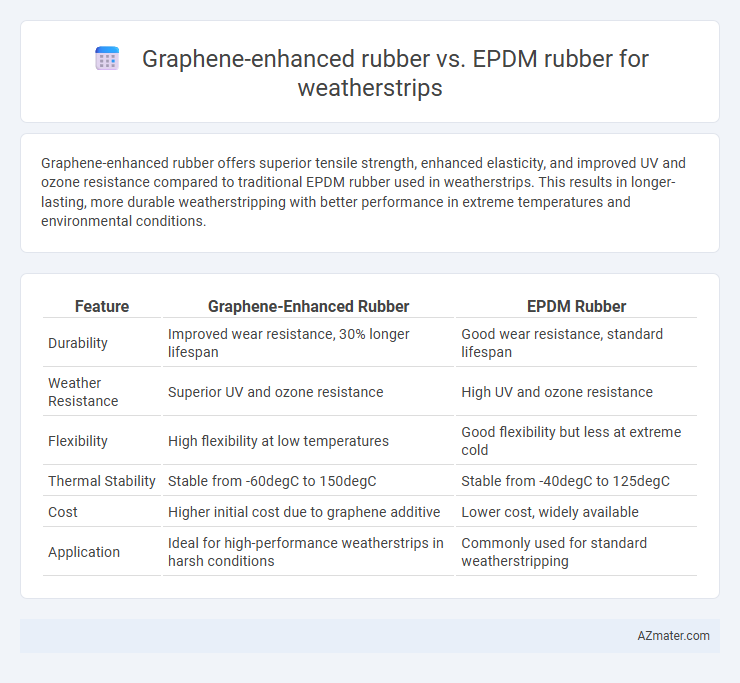 Graphene-enhanced rubber vs. EPDM rubber for weatherstrips

Graphene-enhanced rubber offers superior tensile strength, enhanced elasticity, and improved UV and ozone resistance compared to traditional EPDM rubber used in weatherstrips. This results in longer-lasting, more durable weatherstripping with better performance in extreme temperatures and environmental conditions.

| Feature | Graphene-Enhanced Rubber | EPDM Rubber |
|---|---|---|
| Durability | Improved wear resistance, 30% longer lifespan | Good wear resistance, standard lifespan |
| Weather Resistance | Superior UV and ozone resistance | High UV and ozone resistance |
| Flexibility | High flexibility at low temperatures | Good flexibility but less at extreme cold |
| Thermal Stability | Stable from -60degC to 150degC | Stable from -40degC to 125degC |
| Cost | Higher initial cost due to graphene additive | Lower cost, widely available |
| Application | Ideal for high-performance weatherstrips in harsh conditions | Commonly used for standard weatherstripping |

AZmater.com