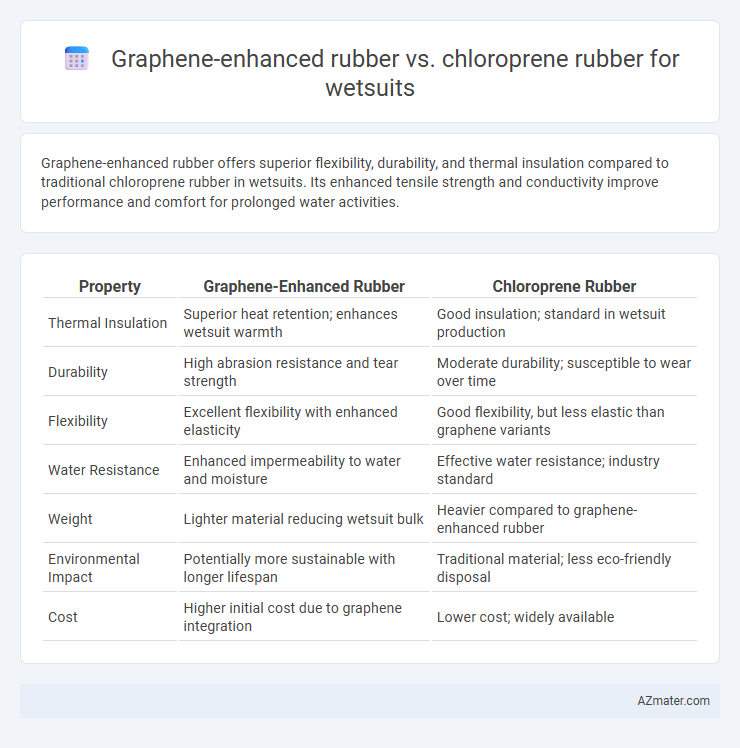 Graphene-enhanced rubber vs. chloroprene rubber for wetsuits

Graphene-enhanced rubber offers superior flexibility, durability, and thermal insulation compared to traditional chloroprene rubber in wetsuits. Its enhanced tensile strength and conductivity improve performance and comfort for prolonged water activities.

| Property | Graphene-Enhanced Rubber | Chloroprene Rubber |
|---|---|---|
| Thermal Insulation | Superior heat retention; enhances wetsuit warmth | Good insulation; standard in wetsuit production |
| Durability | High abrasion resistance and tear strength | Moderate durability; susceptible to wear over time |
| Flexibility | Excellent flexibility with enhanced elasticity | Good flexibility, but less elastic than graphene variants |
| Water Resistance | Enhanced impermeability to water and moisture | Effective water resistance; industry standard |
| Weight | Lighter material reducing wetsuit bulk | Heavier compared to graphene-enhanced rubber |
| Environmental Impact | Potentially more sustainable with longer lifespan | Traditional material; less eco-friendly disposal |
| Cost | Higher initial cost due to graphene integration | Lower cost; widely available |

AZmater.com