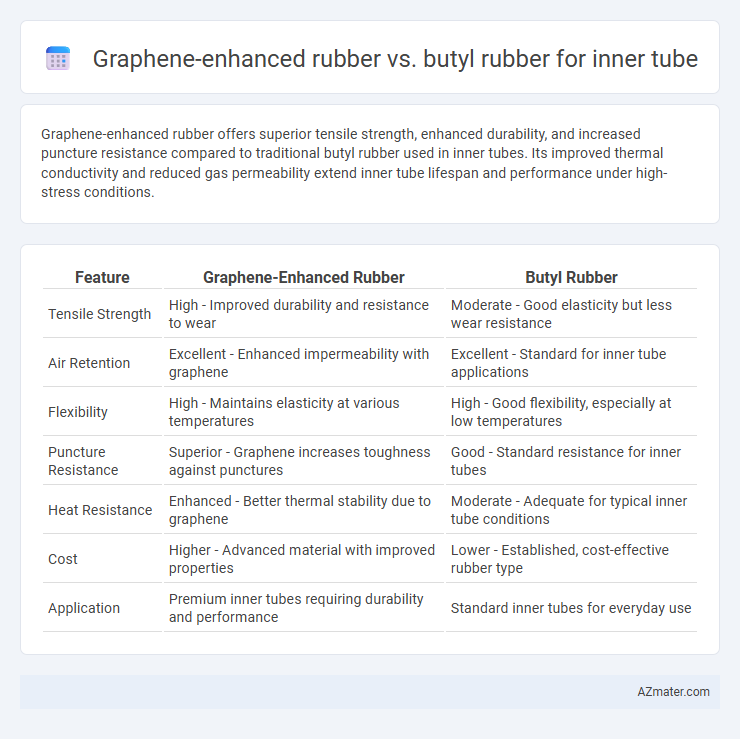 Graphene-enhanced rubber vs. butyl rubber for inner tube

Graphene-enhanced rubber offers superior tensile strength, enhanced durability, and increased puncture resistance compared to traditional butyl rubber used in inner tubes. Its improved thermal conductivity and reduced gas permeability extend inner tube lifespan and performance under high-stress conditions.

| Feature | Graphene-Enhanced Rubber | Butyl Rubber |
|---|---|---|
| Tensile Strength | High - Improved durability and resistance to wear | Moderate - Good elasticity but less wear resistance |
| Air Retention | Excellent - Enhanced impermeability with graphene | Excellent - Standard for inner tube applications |
| Flexibility | High - Maintains elasticity at various temperatures | High - Good flexibility, especially at low temperatures |
| Puncture Resistance | Superior - Graphene increases toughness against punctures | Good - Standard resistance for inner tubes |
| Heat Resistance | Enhanced - Better thermal stability due to graphene | Moderate - Adequate for typical inner tube conditions |
| Cost | Higher - Advanced material with improved properties | Lower - Established, cost-effective rubber type |
| Application | Premium inner tubes requiring durability and performance | Standard inner tubes for everyday use |

AZmater.com