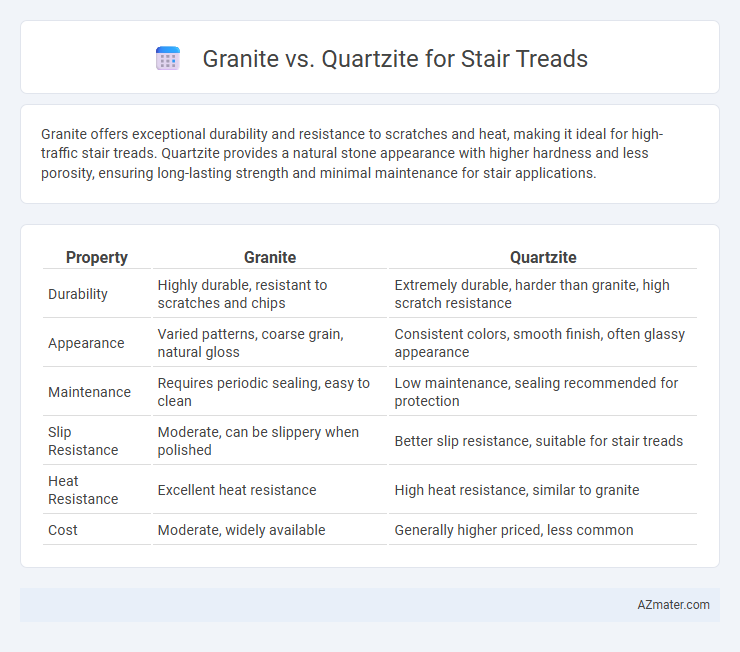 Granite vs. Quartzite for Stair Treads

Granite offers exceptional durability and resistance to scratches and heat, making it ideal for high-traffic stair treads. Quartzite provides a natural stone appearance with higher hardness and less porosity, ensuring long-lasting strength and minimal maintenance for stair applications.

| Property | Granite | Quartzite |
|---|---|---|
| Durability | Highly durable, resistant to scratches and chips | Extremely durable, harder than granite, high scratch resistance |
| Appearance | Varied patterns, coarse grain, natural gloss | Consistent colors, smooth finish, often glassy appearance |
| Maintenance | Requires periodic sealing, easy to clean | Low maintenance, sealing recommended for protection |
| Slip Resistance | Moderate, can be slippery when polished | Better slip resistance, suitable for stair treads |
| Heat Resistance | Excellent heat resistance | High heat resistance, similar to granite |
| Cost | Moderate, widely available | Generally higher priced, less common |

AZmater.com