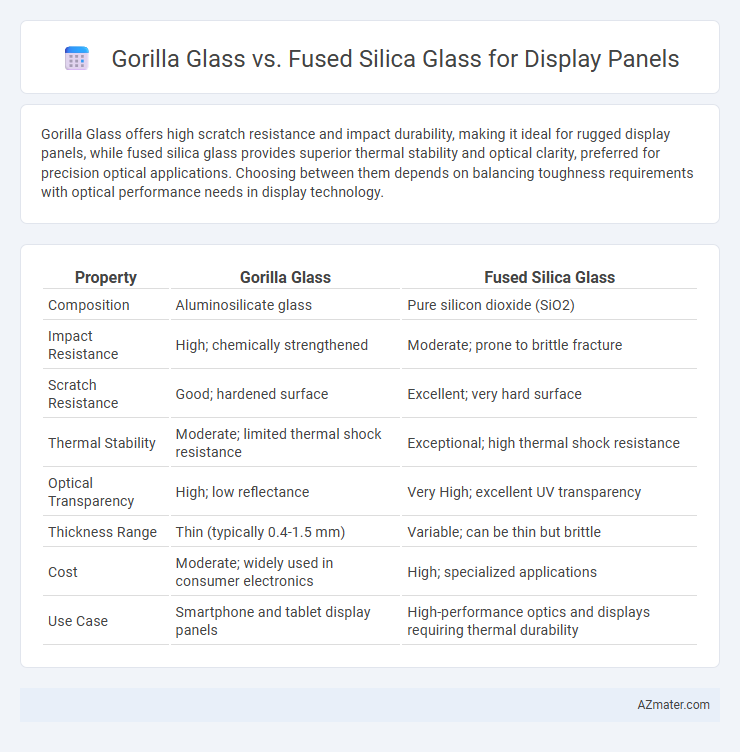 Gorilla Glass vs. Fused Silica Glass for Display Panels

Gorilla Glass offers high scratch resistance and impact durability, making it ideal for rugged display panels, while fused silica glass provides superior thermal stability and optical clarity, preferred for precision optical applications. Choosing between them depends on balancing toughness requirements with optical performance needs in display technology.

| Property | Gorilla Glass | Fused Silica Glass |
|---|---|---|
| Composition | Aluminosilicate glass | Pure silicon dioxide (SiO2) |
| Impact Resistance | High; chemically strengthened | Moderate; prone to brittle fracture |
| Scratch Resistance | Good; hardened surface | Excellent; very hard surface |
| Thermal Stability | Moderate; limited thermal shock resistance | Exceptional; high thermal shock resistance |
| Optical Transparency | High; low reflectance | Very High; excellent UV transparency |
| Thickness Range | Thin (typically 0.4-1.5 mm) | Variable; can be thin but brittle |
| Cost | Moderate; widely used in consumer electronics | High; specialized applications |
| Use Case | Smartphone and tablet display panels | High-performance optics and displays requiring thermal durability |

AZmater.com