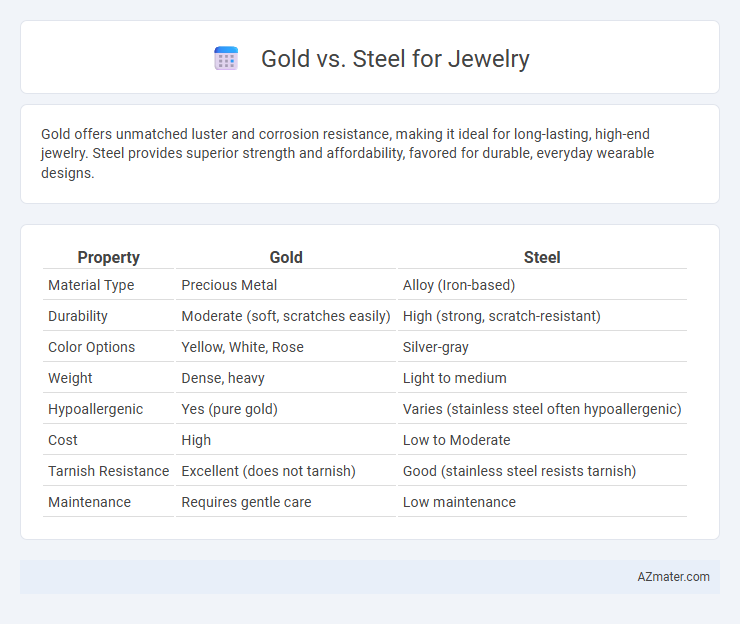 Gold vs. Steel for Jewelry

Gold offers unmatched luster and corrosion resistance, making it ideal for long-lasting, high-end jewelry. Steel provides superior strength and affordability, favored for durable, everyday wearable designs.

| Property | Gold | Steel |
|---|---|---|
| Material Type | Precious Metal | Alloy (Iron-based) |
| Durability | Moderate (soft, scratches easily) | High (strong, scratch-resistant) |
| Color Options | Yellow, White, Rose | Silver-gray |
| Weight | Dense, heavy | Light to medium |
| Hypoallergenic | Yes (pure gold) | Varies (stainless steel often hypoallergenic) |
| Cost | High | Low to Moderate |
| Tarnish Resistance | Excellent (does not tarnish) | Good (stainless steel resists tarnish) |
| Maintenance | Requires gentle care | Low maintenance |

AZmater.com