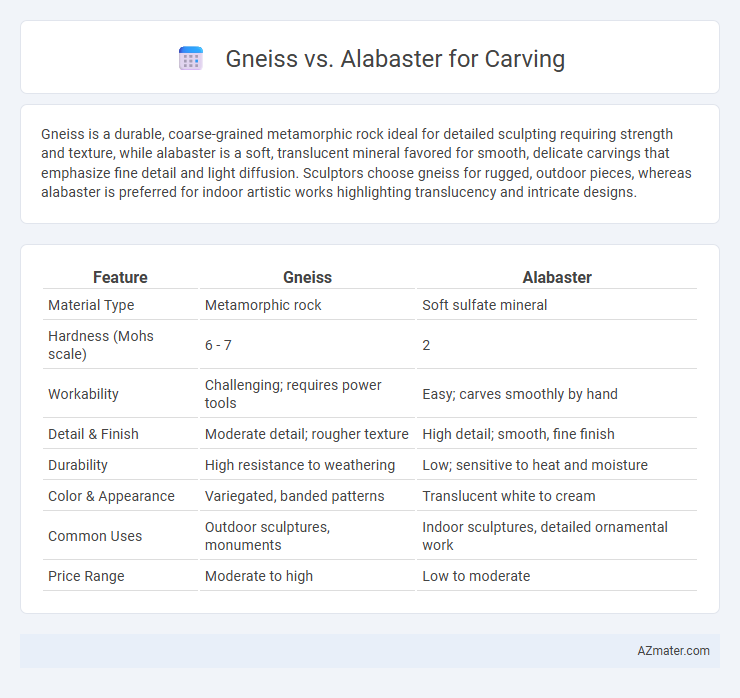 Gneiss vs. Alabaster for Carving

Gneiss is a durable, coarse-grained metamorphic rock ideal for detailed sculpting requiring strength and texture, while alabaster is a soft, translucent mineral favored for smooth, delicate carvings that emphasize fine detail and light diffusion. Sculptors choose gneiss for rugged, outdoor pieces, whereas alabaster is preferred for indoor artistic works highlighting translucency and intricate designs.

| Feature | Gneiss | Alabaster |
|---|---|---|
| Material Type | Metamorphic rock | Soft sulfate mineral |
| Hardness (Mohs scale) | 6 - 7 | 2 |
| Workability | Challenging; requires power tools | Easy; carves smoothly by hand |
| Detail & Finish | Moderate detail; rougher texture | High detail; smooth, fine finish |
| Durability | High resistance to weathering | Low; sensitive to heat and moisture |
| Color & Appearance | Variegated, banded patterns | Translucent white to cream |
| Common Uses | Outdoor sculptures, monuments | Indoor sculptures, detailed ornamental work |
| Price Range | Moderate to high | Low to moderate |

AZmater.com