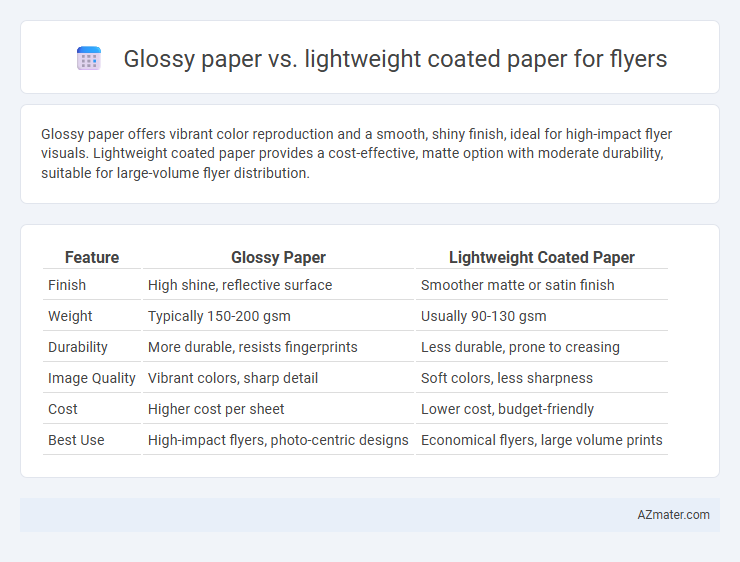 Glossy paper vs. lightweight coated paper for flyers

Glossy paper offers vibrant color reproduction and a smooth, shiny finish, ideal for high-impact flyer visuals. Lightweight coated paper provides a cost-effective, matte option with moderate durability, suitable for large-volume flyer distribution.

| Feature | Glossy Paper | Lightweight Coated Paper |
|---|---|---|
| Finish | High shine, reflective surface | Smoother matte or satin finish |
| Weight | Typically 150-200 gsm | Usually 90-130 gsm |
| Durability | More durable, resists fingerprints | Less durable, prone to creasing |
| Image Quality | Vibrant colors, sharp detail | Soft colors, less sharpness |
| Cost | Higher cost per sheet | Lower cost, budget-friendly |
| Best Use | High-impact flyers, photo-centric designs | Economical flyers, large volume prints |

AZmater.com