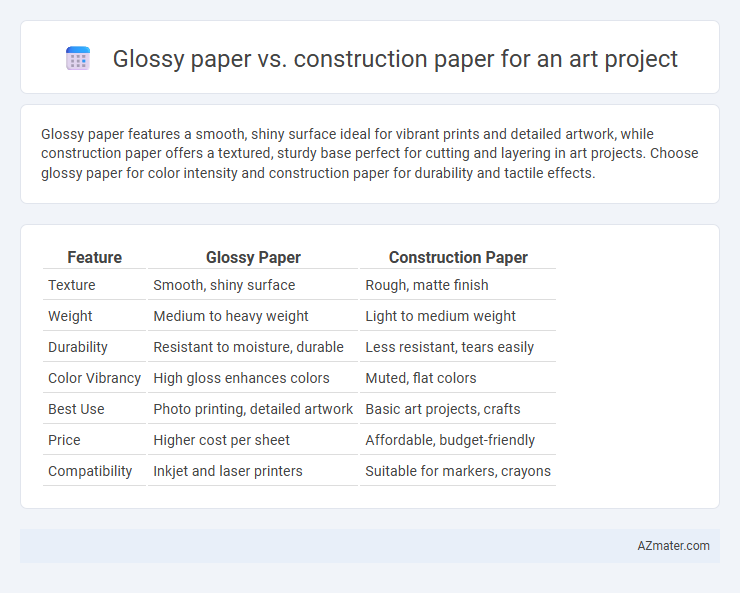 Glossy paper vs. construction paper for an art project

Glossy paper features a smooth, shiny surface ideal for vibrant prints and detailed artwork, while construction paper offers a textured, sturdy base perfect for cutting and layering in art projects. Choose glossy paper for color intensity and construction paper for durability and tactile effects.

| Feature | Glossy Paper | Construction Paper |
|---|---|---|
| Texture | Smooth, shiny surface | Rough, matte finish |
| Weight | Medium to heavy weight | Light to medium weight |
| Durability | Resistant to moisture, durable | Less resistant, tears easily |
| Color Vibrancy | High gloss enhances colors | Muted, flat colors |
| Best Use | Photo printing, detailed artwork | Basic art projects, crafts |
| Price | Higher cost per sheet | Affordable, budget-friendly |
| Compatibility | Inkjet and laser printers | Suitable for markers, crayons |

AZmater.com