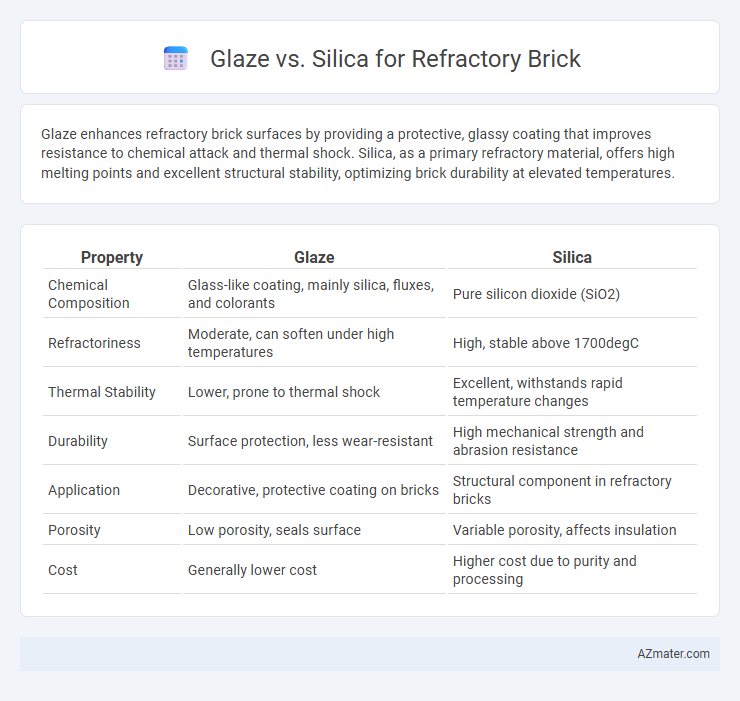 Glaze vs. Silica for Refractory Brick

Glaze enhances refractory brick surfaces by providing a protective, glassy coating that improves resistance to chemical attack and thermal shock. Silica, as a primary refractory material, offers high melting points and excellent structural stability, optimizing brick durability at elevated temperatures.

| Property | Glaze | Silica |
|---|---|---|
| Chemical Composition | Glass-like coating, mainly silica, fluxes, and colorants | Pure silicon dioxide (SiO2) |
| Refractoriness | Moderate, can soften under high temperatures | High, stable above 1700degC |
| Thermal Stability | Lower, prone to thermal shock | Excellent, withstands rapid temperature changes |
| Durability | Surface protection, less wear-resistant | High mechanical strength and abrasion resistance |
| Application | Decorative, protective coating on bricks | Structural component in refractory bricks |
| Porosity | Low porosity, seals surface | Variable porosity, affects insulation |
| Cost | Generally lower cost | Higher cost due to purity and processing |

AZmater.com