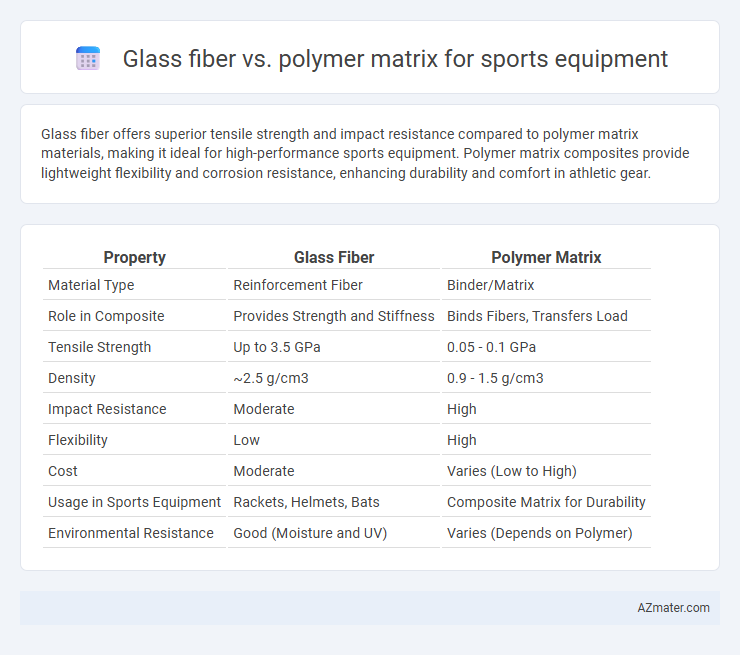 Glass fiber vs. polymer matrix for sports equipment

Glass fiber offers superior tensile strength and impact resistance compared to polymer matrix materials, making it ideal for high-performance sports equipment. Polymer matrix composites provide lightweight flexibility and corrosion resistance, enhancing durability and comfort in athletic gear.

| Property | Glass Fiber | Polymer Matrix |
|---|---|---|
| Material Type | Reinforcement Fiber | Binder/Matrix |
| Role in Composite | Provides Strength and Stiffness | Binds Fibers, Transfers Load |
| Tensile Strength | Up to 3.5 GPa | 0.05 - 0.1 GPa |
| Density | ~2.5 g/cm3 | 0.9 - 1.5 g/cm3 |
| Impact Resistance | Moderate | High |
| Flexibility | Low | High |
| Cost | Moderate | Varies (Low to High) |
| Usage in Sports Equipment | Rackets, Helmets, Bats | Composite Matrix for Durability |
| Environmental Resistance | Good (Moisture and UV) | Varies (Depends on Polymer) |

AZmater.com