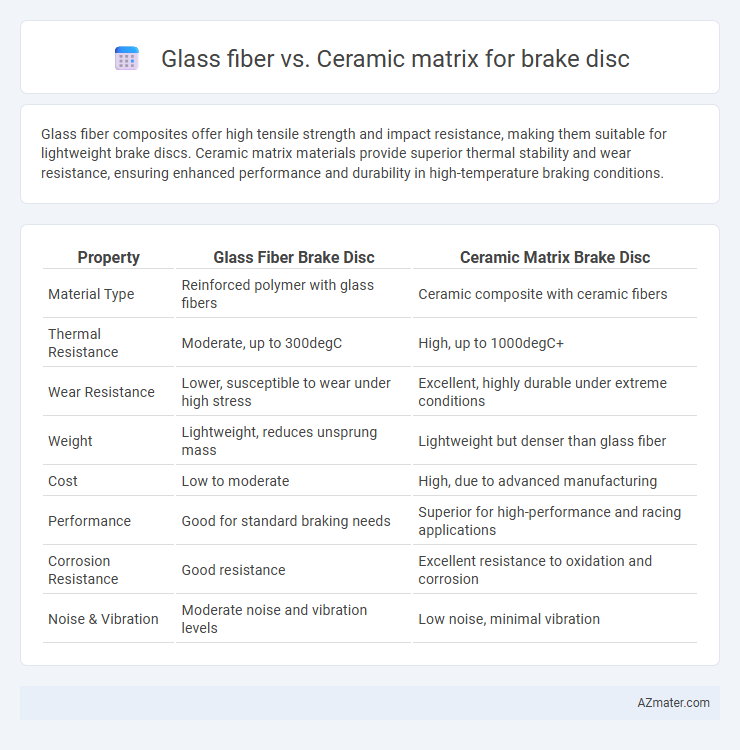 Glass fiber vs. Ceramic matrix for brake disc

Glass fiber composites offer high tensile strength and impact resistance, making them suitable for lightweight brake discs. Ceramic matrix materials provide superior thermal stability and wear resistance, ensuring enhanced performance and durability in high-temperature braking conditions.

| Property | Glass Fiber Brake Disc | Ceramic Matrix Brake Disc |
|---|---|---|
| Material Type | Reinforced polymer with glass fibers | Ceramic composite with ceramic fibers |
| Thermal Resistance | Moderate, up to 300degC | High, up to 1000degC+ |
| Wear Resistance | Lower, susceptible to wear under high stress | Excellent, highly durable under extreme conditions |
| Weight | Lightweight, reduces unsprung mass | Lightweight but denser than glass fiber |
| Cost | Low to moderate | High, due to advanced manufacturing |
| Performance | Good for standard braking needs | Superior for high-performance and racing applications |
| Corrosion Resistance | Good resistance | Excellent resistance to oxidation and corrosion |
| Noise & Vibration | Moderate noise and vibration levels | Low noise, minimal vibration |

AZmater.com