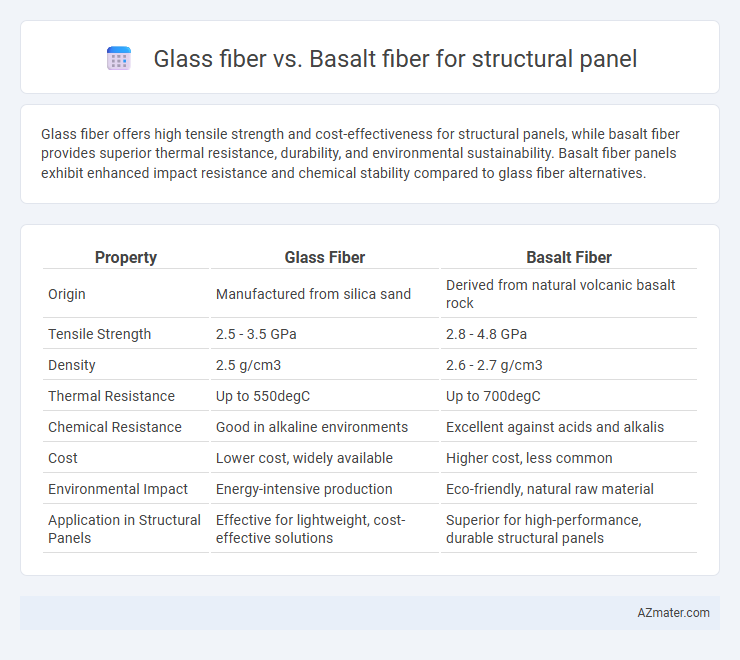 Glass fiber vs. Basalt fiber for structural panel

Glass fiber offers high tensile strength and cost-effectiveness for structural panels, while basalt fiber provides superior thermal resistance, durability, and environmental sustainability. Basalt fiber panels exhibit enhanced impact resistance and chemical stability compared to glass fiber alternatives.

| Property | Glass Fiber | Basalt Fiber |
|---|---|---|
| Origin | Manufactured from silica sand | Derived from natural volcanic basalt rock |
| Tensile Strength | 2.5 - 3.5 GPa | 2.8 - 4.8 GPa |
| Density | 2.5 g/cm3 | 2.6 - 2.7 g/cm3 |
| Thermal Resistance | Up to 550degC | Up to 700degC |
| Chemical Resistance | Good in alkaline environments | Excellent against acids and alkalis |
| Cost | Lower cost, widely available | Higher cost, less common |
| Environmental Impact | Energy-intensive production | Eco-friendly, natural raw material |
| Application in Structural Panels | Effective for lightweight, cost-effective solutions | Superior for high-performance, durable structural panels |

AZmater.com