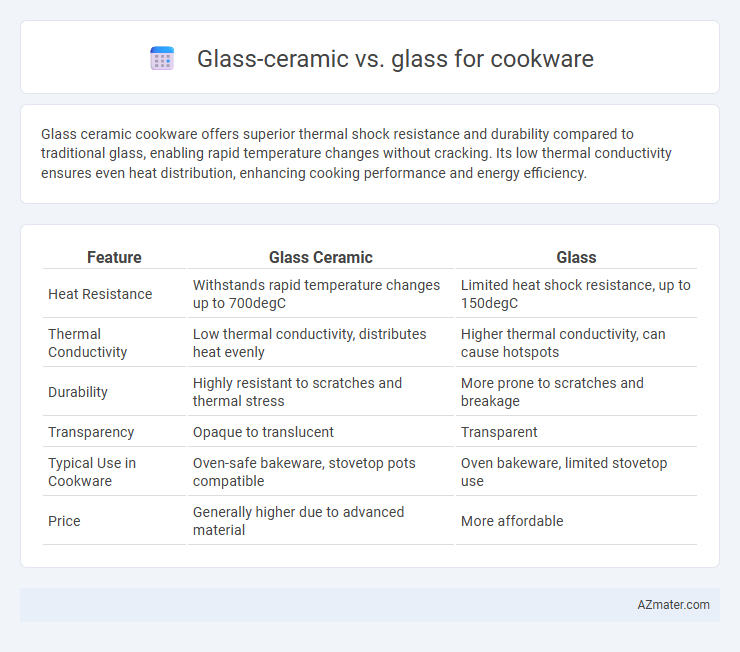 Glass-ceramic vs. glass for cookware

Glass ceramic cookware offers superior thermal shock resistance and durability compared to traditional glass, enabling rapid temperature changes without cracking. Its low thermal conductivity ensures even heat distribution, enhancing cooking performance and energy efficiency.

| Feature | Glass Ceramic | Glass |
|---|---|---|
| Heat Resistance | Withstands rapid temperature changes up to 700degC | Limited heat shock resistance, up to 150degC |
| Thermal Conductivity | Low thermal conductivity, distributes heat evenly | Higher thermal conductivity, can cause hotspots |
| Durability | Highly resistant to scratches and thermal stress | More prone to scratches and breakage |
| Transparency | Opaque to translucent | Transparent |
| Typical Use in Cookware | Oven-safe bakeware, stovetop pots compatible | Oven bakeware, limited stovetop use |
| Price | Generally higher due to advanced material | More affordable |

AZmater.com