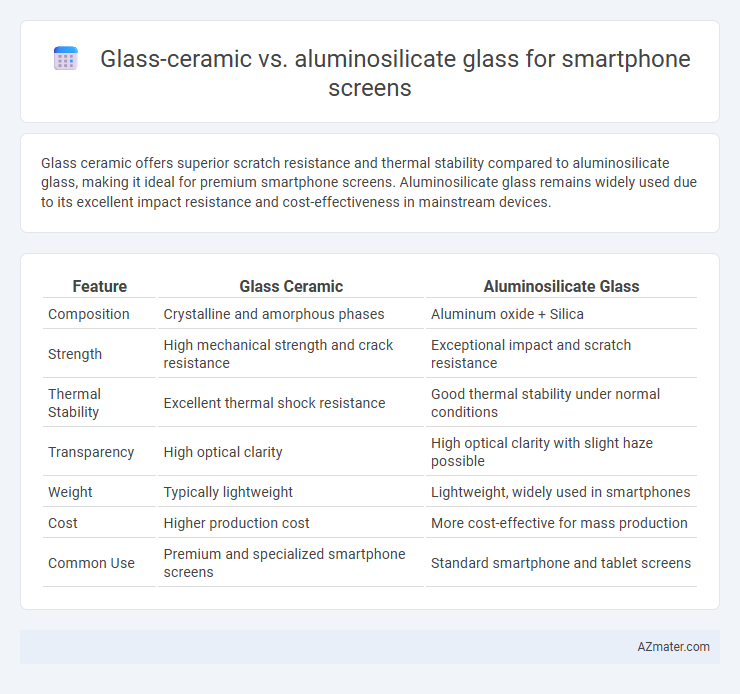 Glass-ceramic vs. aluminosilicate glass for smartphone screens

Glass ceramic offers superior scratch resistance and thermal stability compared to aluminosilicate glass, making it ideal for premium smartphone screens. Aluminosilicate glass remains widely used due to its excellent impact resistance and cost-effectiveness in mainstream devices.

| Feature | Glass Ceramic | Aluminosilicate Glass |
|---|---|---|
| Composition | Crystalline and amorphous phases | Aluminum oxide + Silica |
| Strength | High mechanical strength and crack resistance | Exceptional impact and scratch resistance |
| Thermal Stability | Excellent thermal shock resistance | Good thermal stability under normal conditions |
| Transparency | High optical clarity | High optical clarity with slight haze possible |
| Weight | Typically lightweight | Lightweight, widely used in smartphones |
| Cost | Higher production cost | More cost-effective for mass production |
| Common Use | Premium and specialized smartphone screens | Standard smartphone and tablet screens |

AZmater.com