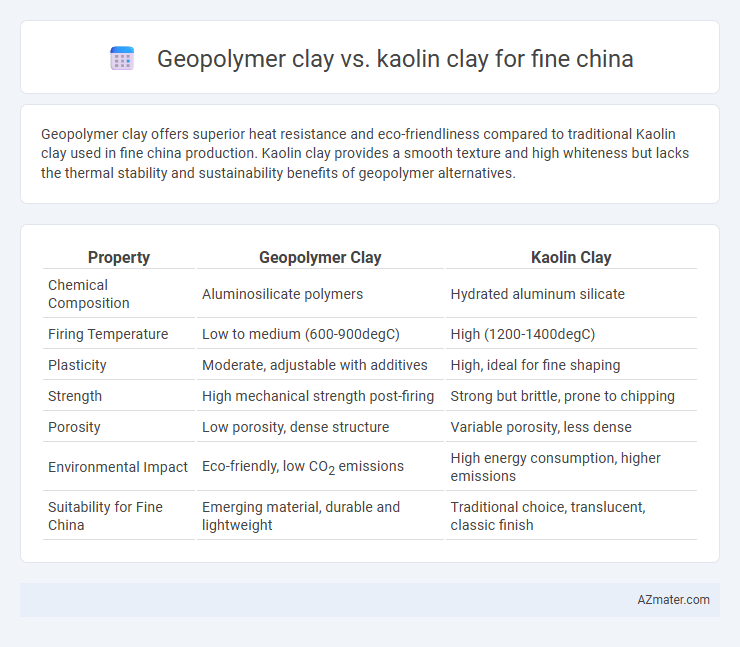 Geopolymer clay vs. kaolin clay for fine china

Geopolymer clay offers superior heat resistance and eco-friendliness compared to traditional Kaolin clay used in fine china production. Kaolin clay provides a smooth texture and high whiteness but lacks the thermal stability and sustainability benefits of geopolymer alternatives.

| Property | Geopolymer Clay | Kaolin Clay |
|---|---|---|
| Chemical Composition | Aluminosilicate polymers | Hydrated aluminum silicate |
| Firing Temperature | Low to medium (600-900degC) | High (1200-1400degC) |
| Plasticity | Moderate, adjustable with additives | High, ideal for fine shaping |
| Strength | High mechanical strength post-firing | Strong but brittle, prone to chipping |
| Porosity | Low porosity, dense structure | Variable porosity, less dense |
| Environmental Impact | Eco-friendly, low $CO_2$ emissions | High energy consumption, higher emissions |
| Suitability for Fine China | Emerging material, durable and lightweight | Traditional choice, translucent, classic finish |

AZmater.com