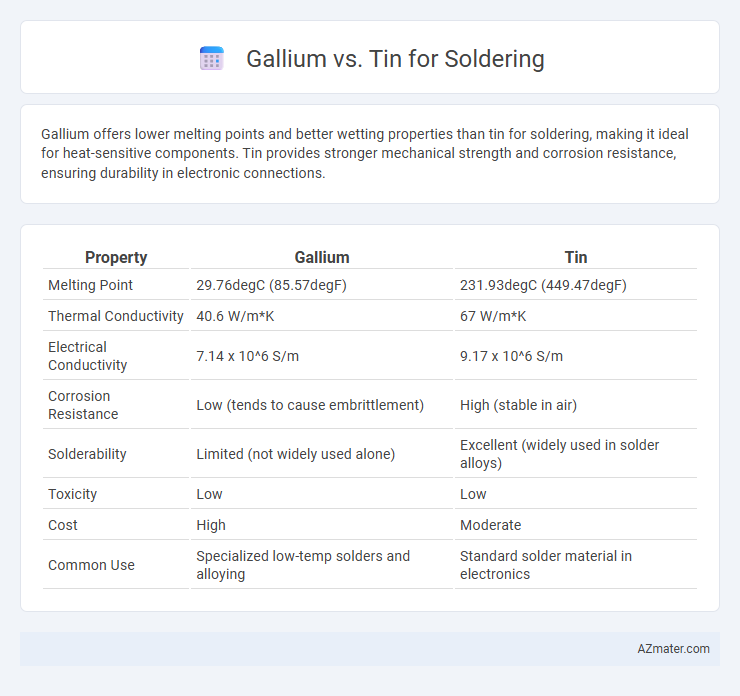 Gallium vs. Tin for Soldering

Gallium offers lower melting points and better wetting properties than tin for soldering, making it ideal for heat-sensitive components. Tin provides stronger mechanical strength and corrosion resistance, ensuring durability in electronic connections.

| Property | Gallium | Tin |
|---|---|---|
| Melting Point | 29.76degC (85.57degF) | 231.93degC (449.47degF) |
| Thermal Conductivity | 40.6 W/m*K | 67 W/m*K |
| Electrical Conductivity | 7.14 x 10^6 S/m | 9.17 x 10^6 S/m |
| Corrosion Resistance | Low (tends to cause embrittlement) | High (stable in air) |
| Solderability | Limited (not widely used alone) | Excellent (widely used in solder alloys) |
| Toxicity | Low | Low |
| Cost | High | Moderate |
| Common Use | Specialized low-temp solders and alloying | Standard solder material in electronics |

AZmater.com