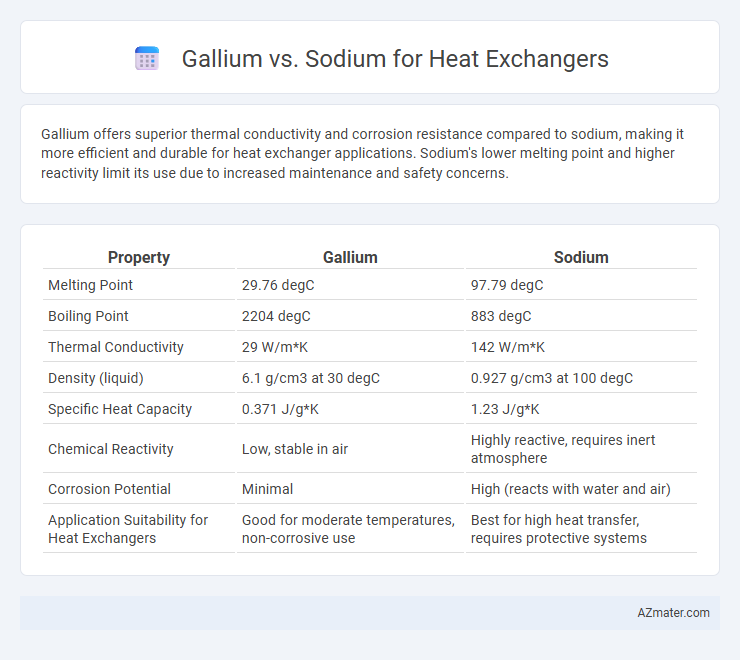 Gallium vs. Sodium for Heat Exchangers

Gallium offers superior thermal conductivity and corrosion resistance compared to sodium, making it more efficient and durable for heat exchanger applications. Sodium's lower melting point and higher reactivity limit its use due to increased maintenance and safety concerns.

| Property | Gallium | Sodium |
|---|---|---|
| Melting Point | 29.76 degC | 97.79 degC |
| Boiling Point | 2204 degC | 883 degC |
| Thermal Conductivity | 29 W/m*K | 142 W/m*K |
| Density (liquid) | 6.1 g/cm3 at 30 degC | 0.927 g/cm3 at 100 degC |
| Specific Heat Capacity | 0.371 J/g*K | 1.23 J/g*K |
| Chemical Reactivity | Low, stable in air | Highly reactive, requires inert atmosphere |
| Corrosion Potential | Minimal | High (reacts with water and air) |
| Application Suitability for Heat Exchangers | Good for moderate temperatures, non-corrosive use | Best for high heat transfer, requires protective systems |

AZmater.com