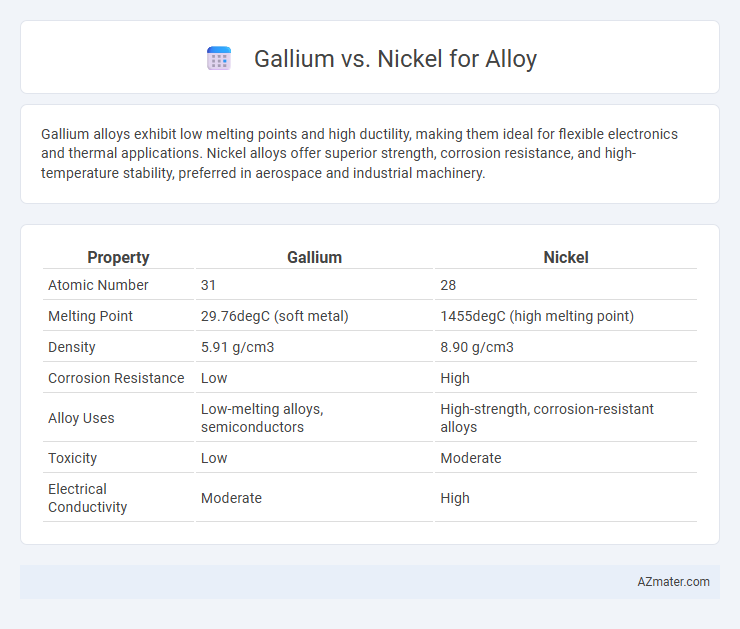 Gallium vs. Nickel for Alloy

Gallium alloys exhibit low melting points and high ductility, making them ideal for flexible electronics and thermal applications. Nickel alloys offer superior strength, corrosion resistance, and high-temperature stability, preferred in aerospace and industrial machinery.

| Property | Gallium | Nickel |
|---|---|---|
| Atomic Number | 31 | 28 |
| Melting Point | 29.76degC (soft metal) | 1455degC (high melting point) |
| Density | 5.91 g/cm3 | 8.90 g/cm3 |
| Corrosion Resistance | Low | High |
| Alloy Uses | Low-melting alloys, semiconductors | High-strength, corrosion-resistant alloys |
| Toxicity | Low | Moderate |
| Electrical Conductivity | Moderate | High |

AZmater.com