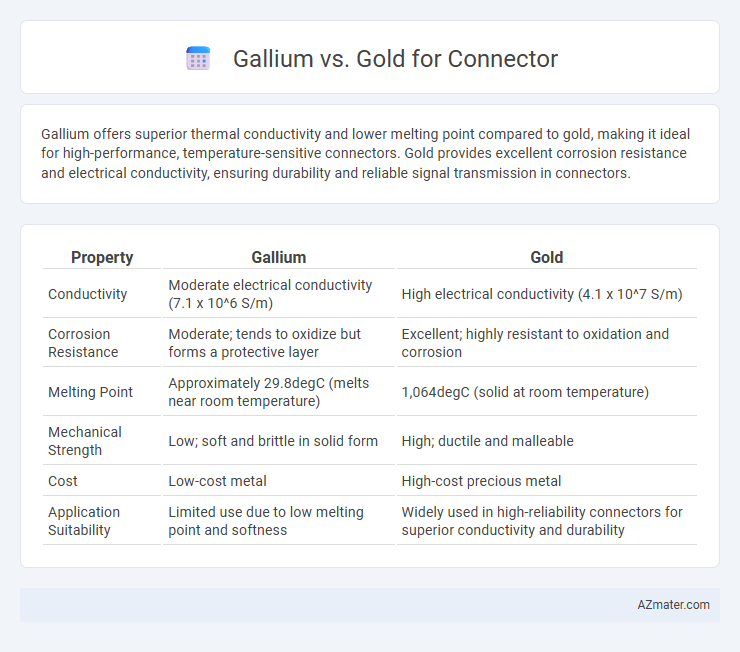 Gallium vs. Gold for Connector

Gallium offers superior thermal conductivity and lower melting point compared to gold, making it ideal for high-performance, temperature-sensitive connectors. Gold provides excellent corrosion resistance and electrical conductivity, ensuring durability and reliable signal transmission in connectors.

| Property | Gallium | Gold |
|---|---|---|
| Conductivity | Moderate electrical conductivity (7.1 x 10^6 S/m) | High electrical conductivity (4.1 x 10^7 S/m) |
| Corrosion Resistance | Moderate; tends to oxidize but forms a protective layer | Excellent; highly resistant to oxidation and corrosion |
| Melting Point | Approximately 29.8degC (melts near room temperature) | 1,064degC (solid at room temperature) |
| Mechanical Strength | Low; soft and brittle in solid form | High; ductile and malleable |
| Cost | Low-cost metal | High-cost precious metal |
| Application Suitability | Limited use due to low melting point and softness | Widely used in high-reliability connectors for superior conductivity and durability |

AZmater.com