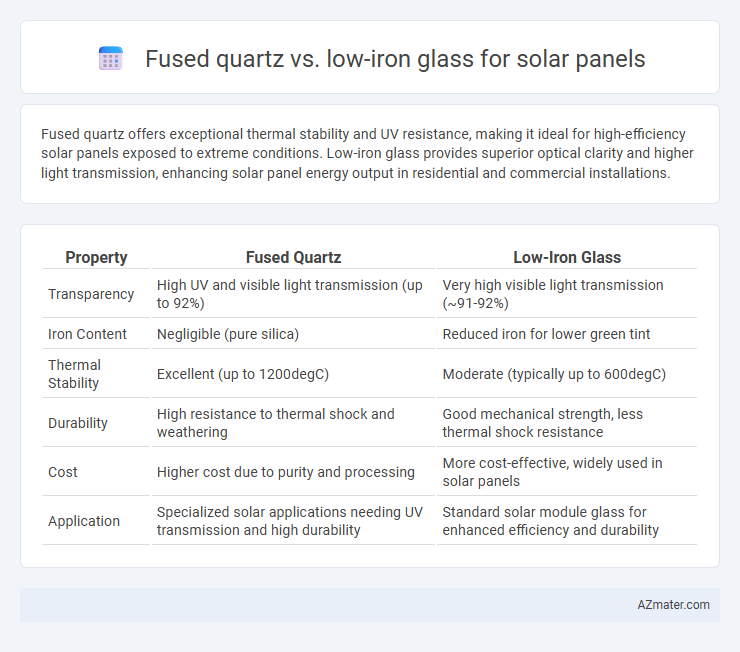 Fused quartz vs. low-iron glass for solar panels

Fused quartz offers exceptional thermal stability and UV resistance, making it ideal for high-efficiency solar panels exposed to extreme conditions. Low-iron glass provides superior optical clarity and higher light transmission, enhancing solar panel energy output in residential and commercial installations.

| Property | Fused Quartz | Low-Iron Glass |
|---|---|---|
| Transparency | High UV and visible light transmission (up to 92%) | Very high visible light transmission (~91-92%) |
| Iron Content | Negligible (pure silica) | Reduced iron for lower green tint |
| Thermal Stability | Excellent (up to 1200degC) | Moderate (typically up to 600degC) |
| Durability | High resistance to thermal shock and weathering | Good mechanical strength, less thermal shock resistance |
| Cost | Higher cost due to purity and processing | More cost-effective, widely used in solar panels |
| Application | Specialized solar applications needing UV transmission and high durability | Standard solar module glass for enhanced efficiency and durability |

AZmater.com