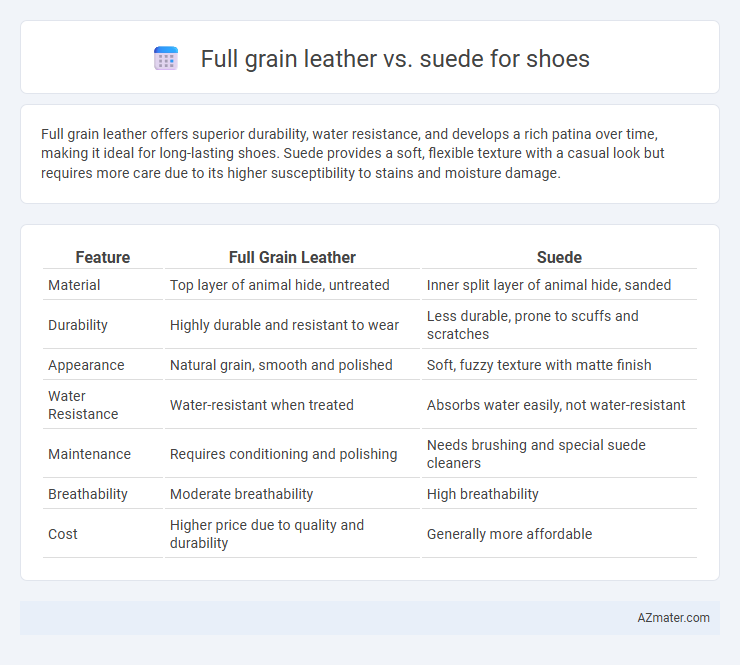 Full grain leather vs. suede for shoes

Full grain leather offers superior durability, water resistance, and develops a rich patina over time, making it ideal for long-lasting shoes. Suede provides a soft, flexible texture with a casual look but requires more care due to its higher susceptibility to stains and moisture damage.

| Feature | Full Grain Leather | Suede |
|---|---|---|
| Material | Top layer of animal hide, untreated | Inner split layer of animal hide, sanded |
| Durability | Highly durable and resistant to wear | Less durable, prone to scuffs and scratches |
| Appearance | Natural grain, smooth and polished | Soft, fuzzy texture with matte finish |
| Water Resistance | Water-resistant when treated | Absorbs water easily, not water-resistant |
| Maintenance | Requires conditioning and polishing | Needs brushing and special suede cleaners |
| Breathability | Moderate breathability | High breathability |
| Cost | Higher price due to quality and durability | Generally more affordable |

AZmater.com