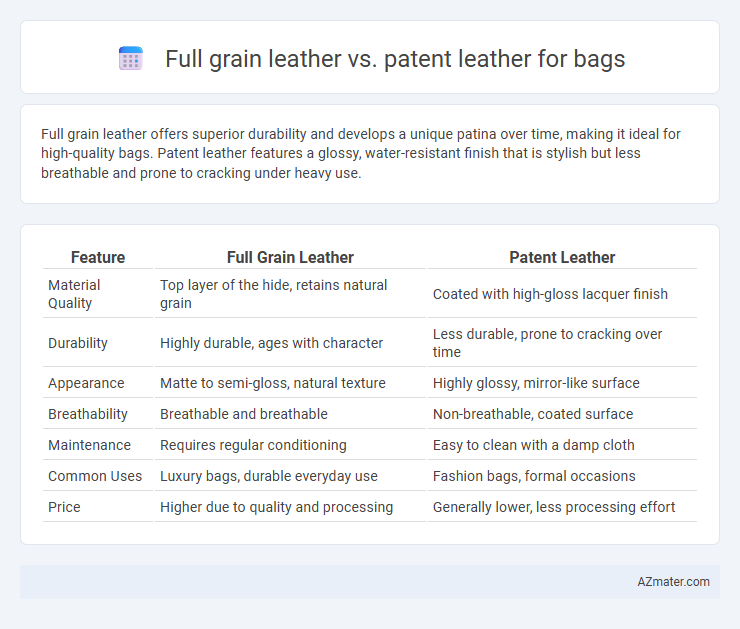 Full grain leather vs. patent leather for bags

Full grain leather offers superior durability and develops a unique patina over time, making it ideal for high-quality bags. Patent leather features a glossy, water-resistant finish that is stylish but less breathable and prone to cracking under heavy use.

| Feature | Full Grain Leather | Patent Leather |
|---|---|---|
| Material Quality | Top layer of the hide, retains natural grain | Coated with high-gloss lacquer finish |
| Durability | Highly durable, ages with character | Less durable, prone to cracking over time |
| Appearance | Matte to semi-gloss, natural texture | Highly glossy, mirror-like surface |
| Breathability | Breathable and breathable | Non-breathable, coated surface |
| Maintenance | Requires regular conditioning | Easy to clean with a damp cloth |
| Common Uses | Luxury bags, durable everyday use | Fashion bags, formal occasions |
| Price | Higher due to quality and processing | Generally lower, less processing effort |

AZmater.com