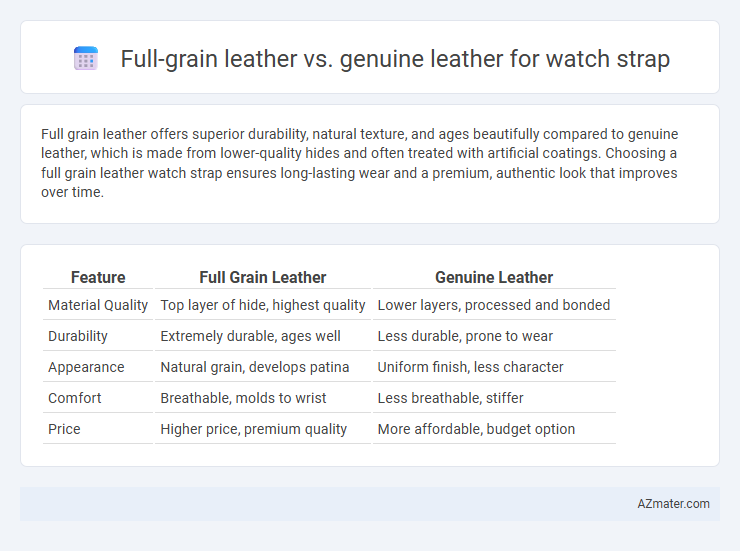 Full-grain leather vs. genuine leather for watch strap

Full grain leather offers superior durability, natural texture, and ages beautifully compared to genuine leather, which is made from lower-quality hides and often treated with artificial coatings. Choosing a full grain leather watch strap ensures long-lasting wear and a premium, authentic look that improves over time.

| Feature | Full Grain Leather | Genuine Leather |
|---|---|---|
| Material Quality | Top layer of hide, highest quality | Lower layers, processed and bonded |
| Durability | Extremely durable, ages well | Less durable, prone to wear |
| Appearance | Natural grain, develops patina | Uniform finish, less character |
| Comfort | Breathable, molds to wrist | Less breathable, stiffer |
| Price | Higher price, premium quality | More affordable, budget option |

AZmater.com