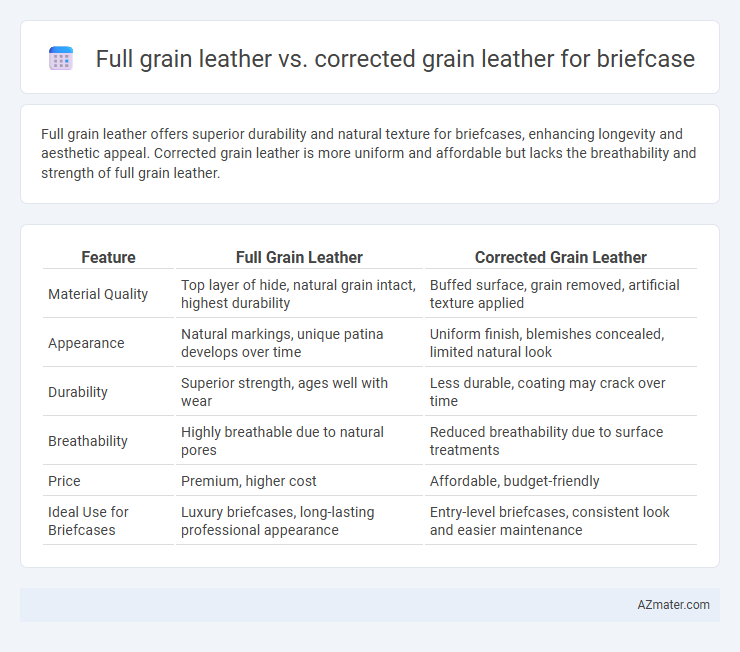 Full grain leather vs. corrected grain leather for briefcase

Full grain leather offers superior durability and natural texture for briefcases, enhancing longevity and aesthetic appeal. Corrected grain leather is more uniform and affordable but lacks the breathability and strength of full grain leather.

| Feature | Full Grain Leather | Corrected Grain Leather |
|---|---|---|
| Material Quality | Top layer of hide, natural grain intact, highest durability | Buffed surface, grain removed, artificial texture applied |
| Appearance | Natural markings, unique patina develops over time | Uniform finish, blemishes concealed, limited natural look |
| Durability | Superior strength, ages well with wear | Less durable, coating may crack over time |
| Breathability | Highly breathable due to natural pores | Reduced breathability due to surface treatments |
| Price | Premium, higher cost | Affordable, budget-friendly |
| Ideal Use for Briefcases | Luxury briefcases, long-lasting professional appearance | Entry-level briefcases, consistent look and easier maintenance |

AZmater.com