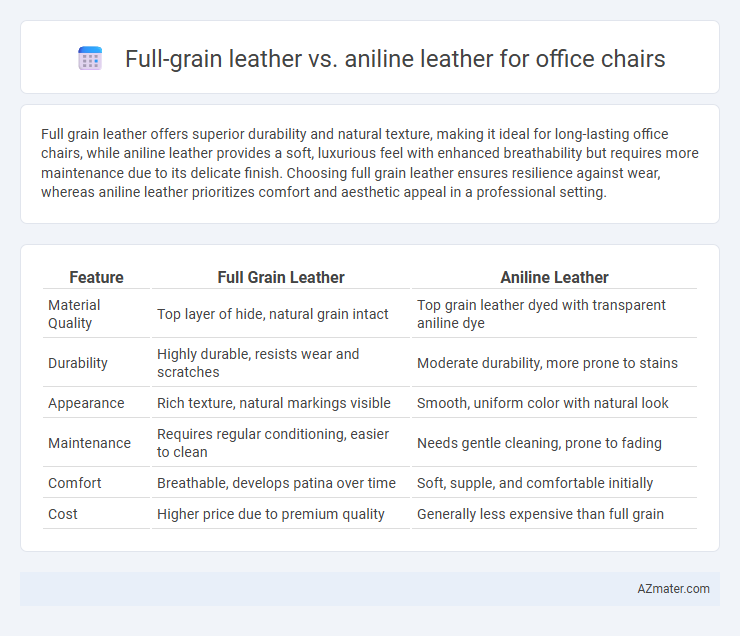 Full-grain leather vs. aniline leather for office chairs

Full grain leather offers superior durability and natural texture, making it ideal for long-lasting office chairs, while aniline leather provides a soft, luxurious feel with enhanced breathability but requires more maintenance due to its delicate finish. Choosing full grain leather ensures resilience against wear, whereas aniline leather prioritizes comfort and aesthetic appeal in a professional setting.

| Feature | Full Grain Leather | Aniline Leather |
|---|---|---|
| Material Quality | Top layer of hide, natural grain intact | Top grain leather dyed with transparent aniline dye |
| Durability | Highly durable, resists wear and scratches | Moderate durability, more prone to stains |
| Appearance | Rich texture, natural markings visible | Smooth, uniform color with natural look |
| Maintenance | Requires regular conditioning, easier to clean | Needs gentle cleaning, prone to fading |
| Comfort | Breathable, develops patina over time | Soft, supple, and comfortable initially |
| Cost | Higher price due to premium quality | Generally less expensive than full grain |

AZmater.com