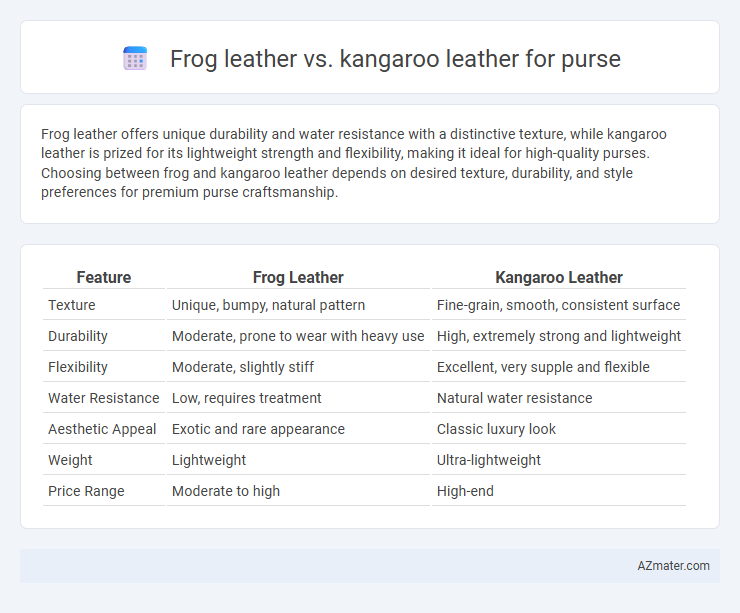 Frog leather vs. kangaroo leather for purse

Frog leather offers unique durability and water resistance with a distinctive texture, while kangaroo leather is prized for its lightweight strength and flexibility, making it ideal for high-quality purses. Choosing between frog and kangaroo leather depends on desired texture, durability, and style preferences for premium purse craftsmanship.

| Feature | Frog Leather | Kangaroo Leather |
|---|---|---|
| Texture | Unique, bumpy, natural pattern | Fine-grain, smooth, consistent surface |
| Durability | Moderate, prone to wear with heavy use | High, extremely strong and lightweight |
| Flexibility | Moderate, slightly stiff | Excellent, very supple and flexible |
| Water Resistance | Low, requires treatment | Natural water resistance |
| Aesthetic Appeal | Exotic and rare appearance | Classic luxury look |
| Weight | Lightweight | Ultra-lightweight |
| Price Range | Moderate to high | High-end |

AZmater.com