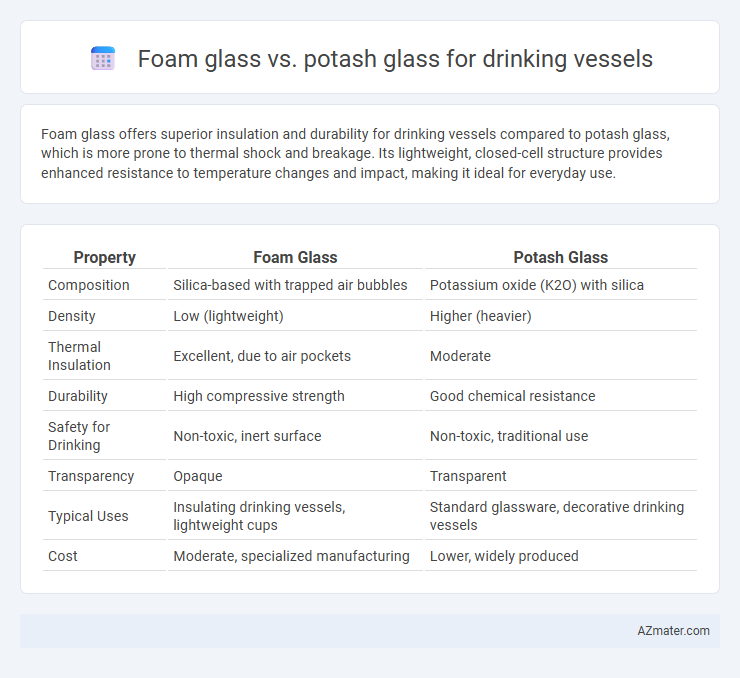 Foam glass vs. potash glass for drinking vessels

Foam glass offers superior insulation and durability for drinking vessels compared to potash glass, which is more prone to thermal shock and breakage. Its lightweight, closed-cell structure provides enhanced resistance to temperature changes and impact, making it ideal for everyday use.

| Property | Foam Glass | Potash Glass |
|---|---|---|
| Composition | Silica-based with trapped air bubbles | Potassium oxide (K2O) with silica |
| Density | Low (lightweight) | Higher (heavier) |
| Thermal Insulation | Excellent, due to air pockets | Moderate |
| Durability | High compressive strength | Good chemical resistance |
| Safety for Drinking | Non-toxic, inert surface | Non-toxic, traditional use |
| Transparency | Opaque | Transparent |
| Typical Uses | Insulating drinking vessels, lightweight cups | Standard glassware, decorative drinking vessels |
| Cost | Moderate, specialized manufacturing | Lower, widely produced |

AZmater.com