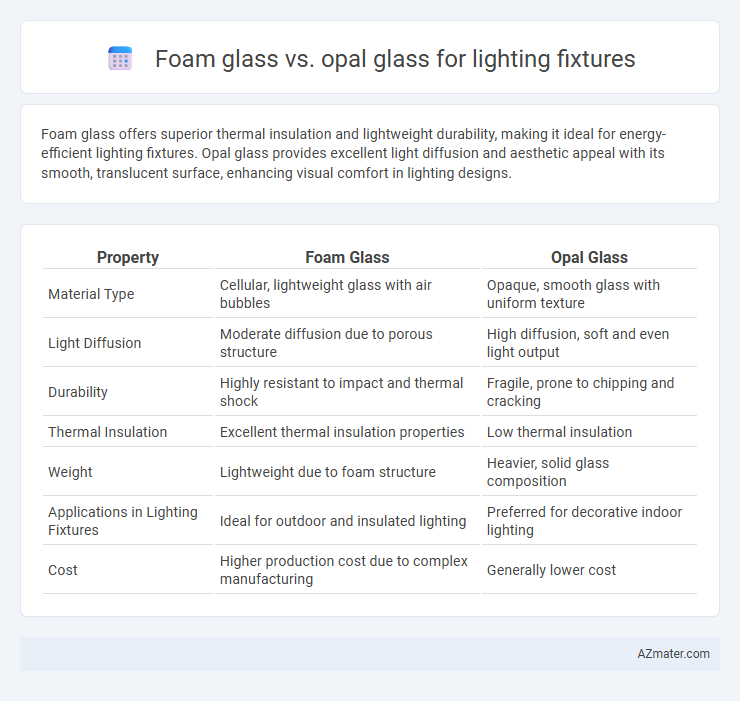 Foam glass vs. opal glass for lighting fixtures

Foam glass offers superior thermal insulation and lightweight durability, making it ideal for energy-efficient lighting fixtures. Opal glass provides excellent light diffusion and aesthetic appeal with its smooth, translucent surface, enhancing visual comfort in lighting designs.

| Property | Foam Glass | Opal Glass |
|---|---|---|
| Material Type | Cellular, lightweight glass with air bubbles | Opaque, smooth glass with uniform texture |
| Light Diffusion | Moderate diffusion due to porous structure | High diffusion, soft and even light output |
| Durability | Highly resistant to impact and thermal shock | Fragile, prone to chipping and cracking |
| Thermal Insulation | Excellent thermal insulation properties | Low thermal insulation |
| Weight | Lightweight due to foam structure | Heavier, solid glass composition |
| Applications in Lighting Fixtures | Ideal for outdoor and insulated lighting | Preferred for decorative indoor lighting |
| Cost | Higher production cost due to complex manufacturing | Generally lower cost |

AZmater.com