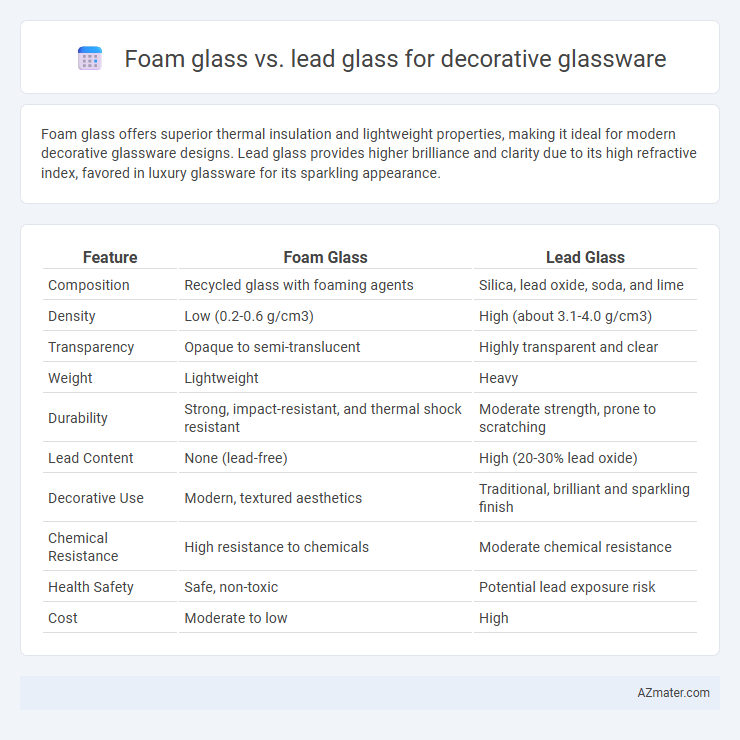 Foam glass vs. lead glass for decorative glassware

Foam glass offers superior thermal insulation and lightweight properties, making it ideal for modern decorative glassware designs. Lead glass provides higher brilliance and clarity due to its high refractive index, favored in luxury glassware for its sparkling appearance.

| Feature | Foam Glass | Lead Glass |
|---|---|---|
| Composition | Recycled glass with foaming agents | Silica, lead oxide, soda, and lime |
| Density | Low (0.2-0.6 g/cm3) | High (about 3.1-4.0 g/cm3) |
| Transparency | Opaque to semi-translucent | Highly transparent and clear |
| Weight | Lightweight | Heavy |
| Durability | Strong, impact-resistant, and thermal shock resistant | Moderate strength, prone to scratching |
| Lead Content | None (lead-free) | High (20-30% lead oxide) |
| Decorative Use | Modern, textured aesthetics | Traditional, brilliant and sparkling finish |
| Chemical Resistance | High resistance to chemicals | Moderate chemical resistance |
| Health Safety | Safe, non-toxic | Potential lead exposure risk |
| Cost | Moderate to low | High |

AZmater.com