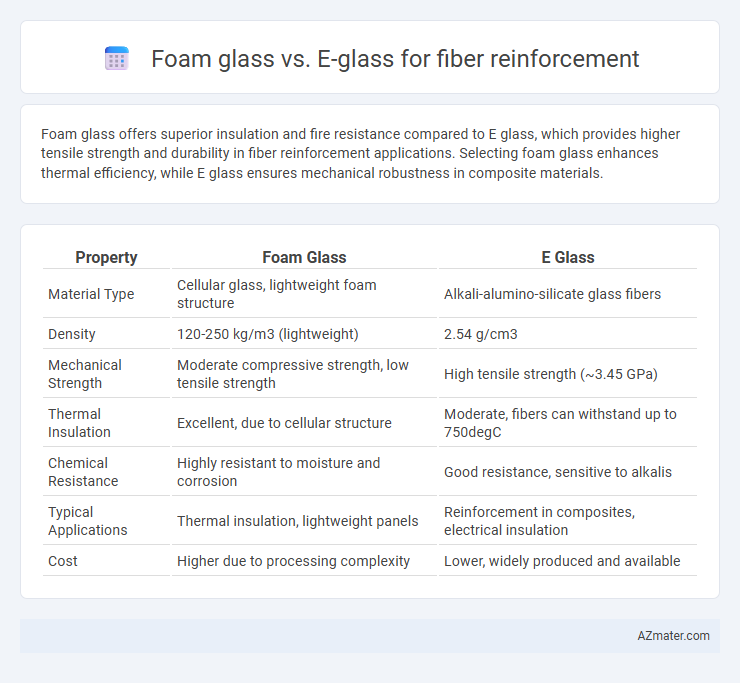 Foam glass vs. E-glass for fiber reinforcement

Foam glass offers superior insulation and fire resistance compared to E glass, which provides higher tensile strength and durability in fiber reinforcement applications. Selecting foam glass enhances thermal efficiency, while E glass ensures mechanical robustness in composite materials.

| Property | Foam Glass | E Glass |
|---|---|---|
| Material Type | Cellular glass, lightweight foam structure | Alkali-alumino-silicate glass fibers |
| Density | 120-250 kg/m3 (lightweight) | 2.54 g/cm3 |
| Mechanical Strength | Moderate compressive strength, low tensile strength | High tensile strength (~3.45 GPa) |
| Thermal Insulation | Excellent, due to cellular structure | Moderate, fibers can withstand up to 750degC |
| Chemical Resistance | Highly resistant to moisture and corrosion | Good resistance, sensitive to alkalis |
| Typical Applications | Thermal insulation, lightweight panels | Reinforcement in composites, electrical insulation |
| Cost | Higher due to processing complexity | Lower, widely produced and available |

AZmater.com