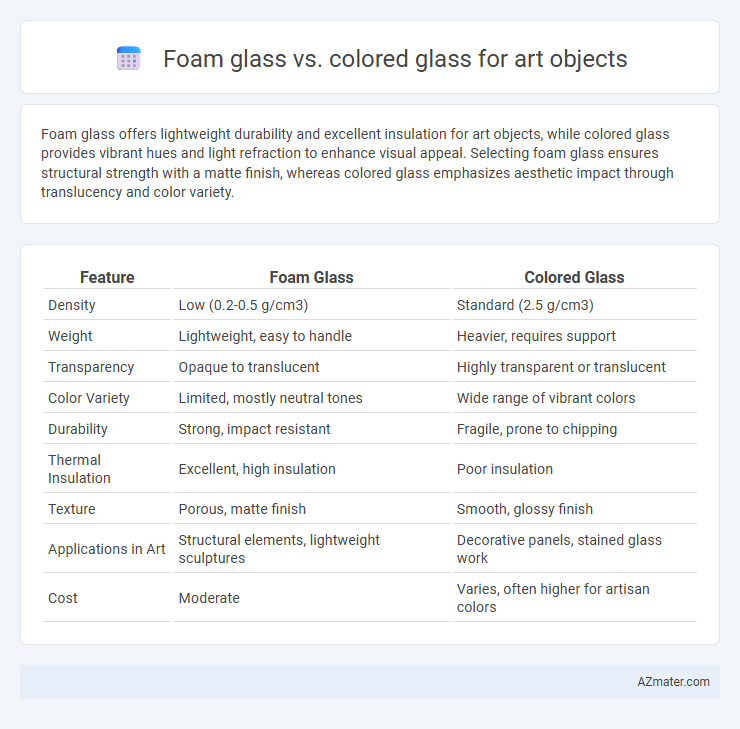 Foam glass vs. colored glass for art objects

Foam glass offers lightweight durability and excellent insulation for art objects, while colored glass provides vibrant hues and light refraction to enhance visual appeal. Selecting foam glass ensures structural strength with a matte finish, whereas colored glass emphasizes aesthetic impact through translucency and color variety.

| Feature | Foam Glass | Colored Glass |
|---|---|---|
| Density | Low (0.2-0.5 g/cm3) | Standard (2.5 g/cm3) |
| Weight | Lightweight, easy to handle | Heavier, requires support |
| Transparency | Opaque to translucent | Highly transparent or translucent |
| Color Variety | Limited, mostly neutral tones | Wide range of vibrant colors |
| Durability | Strong, impact resistant | Fragile, prone to chipping |
| Thermal Insulation | Excellent, high insulation | Poor insulation |
| Texture | Porous, matte finish | Smooth, glossy finish |
| Applications in Art | Structural elements, lightweight sculptures | Decorative panels, stained glass work |
| Cost | Moderate | Varies, often higher for artisan colors |

AZmater.com