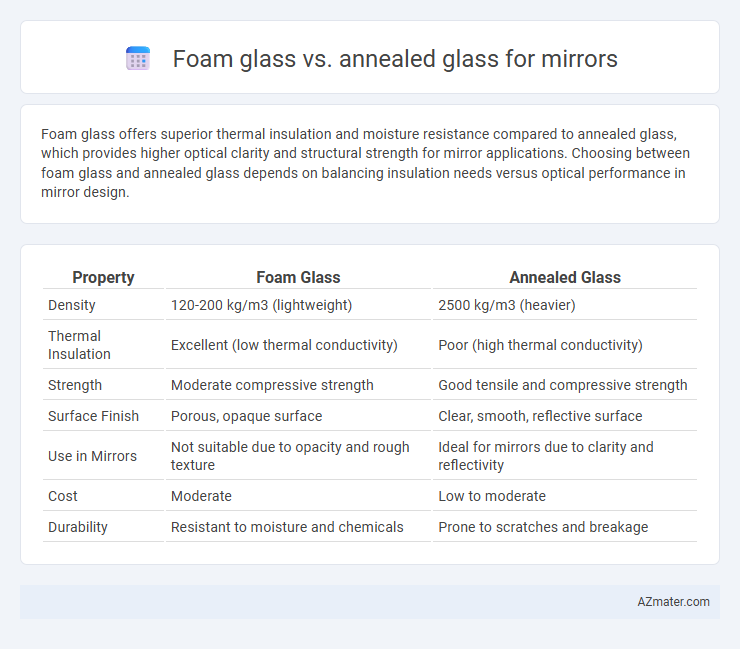 Foam glass vs. annealed glass for mirrors

Foam glass offers superior thermal insulation and moisture resistance compared to annealed glass, which provides higher optical clarity and structural strength for mirror applications. Choosing between foam glass and annealed glass depends on balancing insulation needs versus optical performance in mirror design.

| Property | Foam Glass | Annealed Glass |
|---|---|---|
| Density | 120-200 kg/m3 (lightweight) | 2500 kg/m3 (heavier) |
| Thermal Insulation | Excellent (low thermal conductivity) | Poor (high thermal conductivity) |
| Strength | Moderate compressive strength | Good tensile and compressive strength |
| Surface Finish | Porous, opaque surface | Clear, smooth, reflective surface |
| Use in Mirrors | Not suitable due to opacity and rough texture | Ideal for mirrors due to clarity and reflectivity |
| Cost | Moderate | Low to moderate |
| Durability | Resistant to moisture and chemicals | Prone to scratches and breakage |

AZmater.com